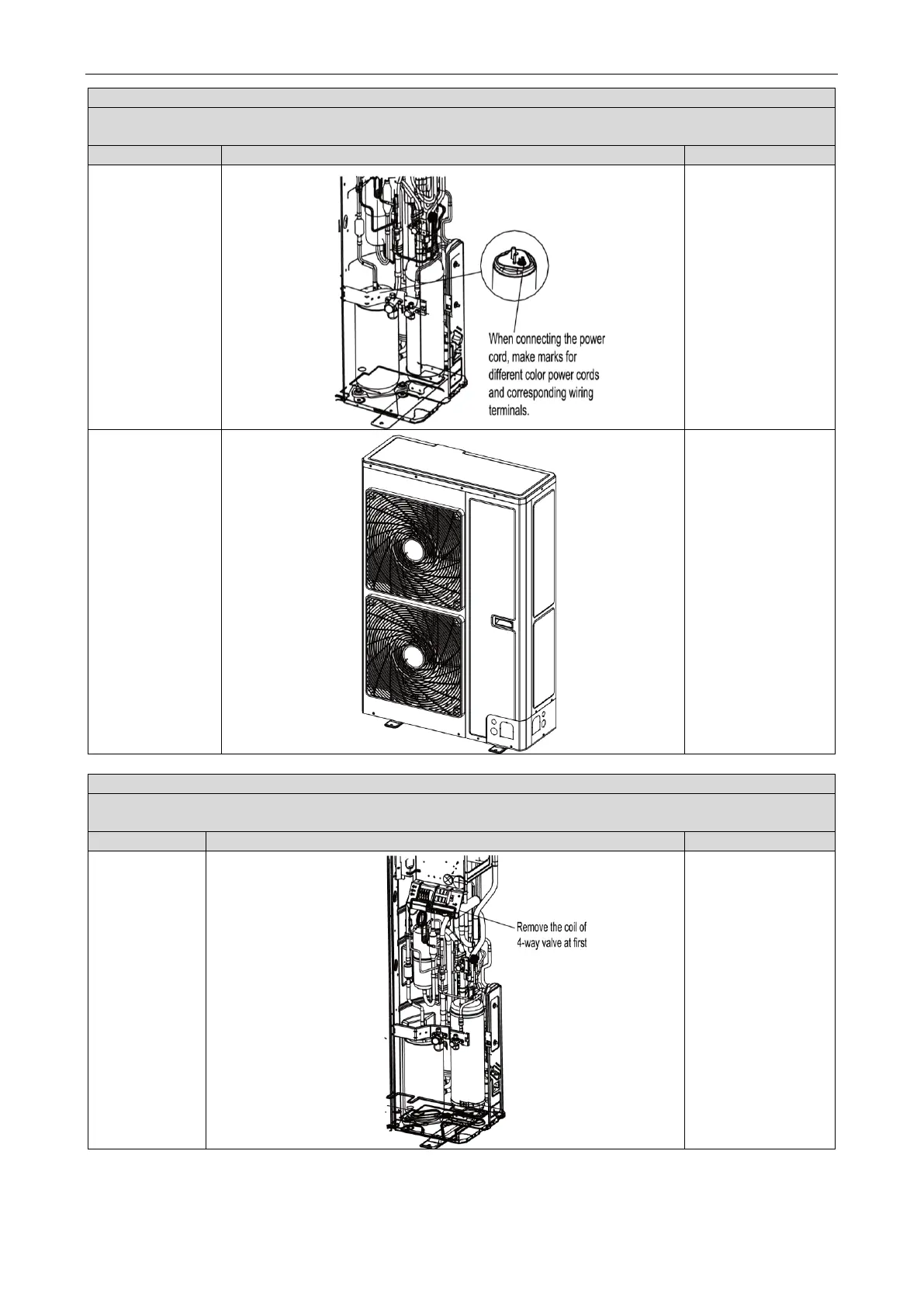 When connecting the power cord, make marks for different color power cords and corresponding wiring terminals.

Remove the coil of 4-way valve at first