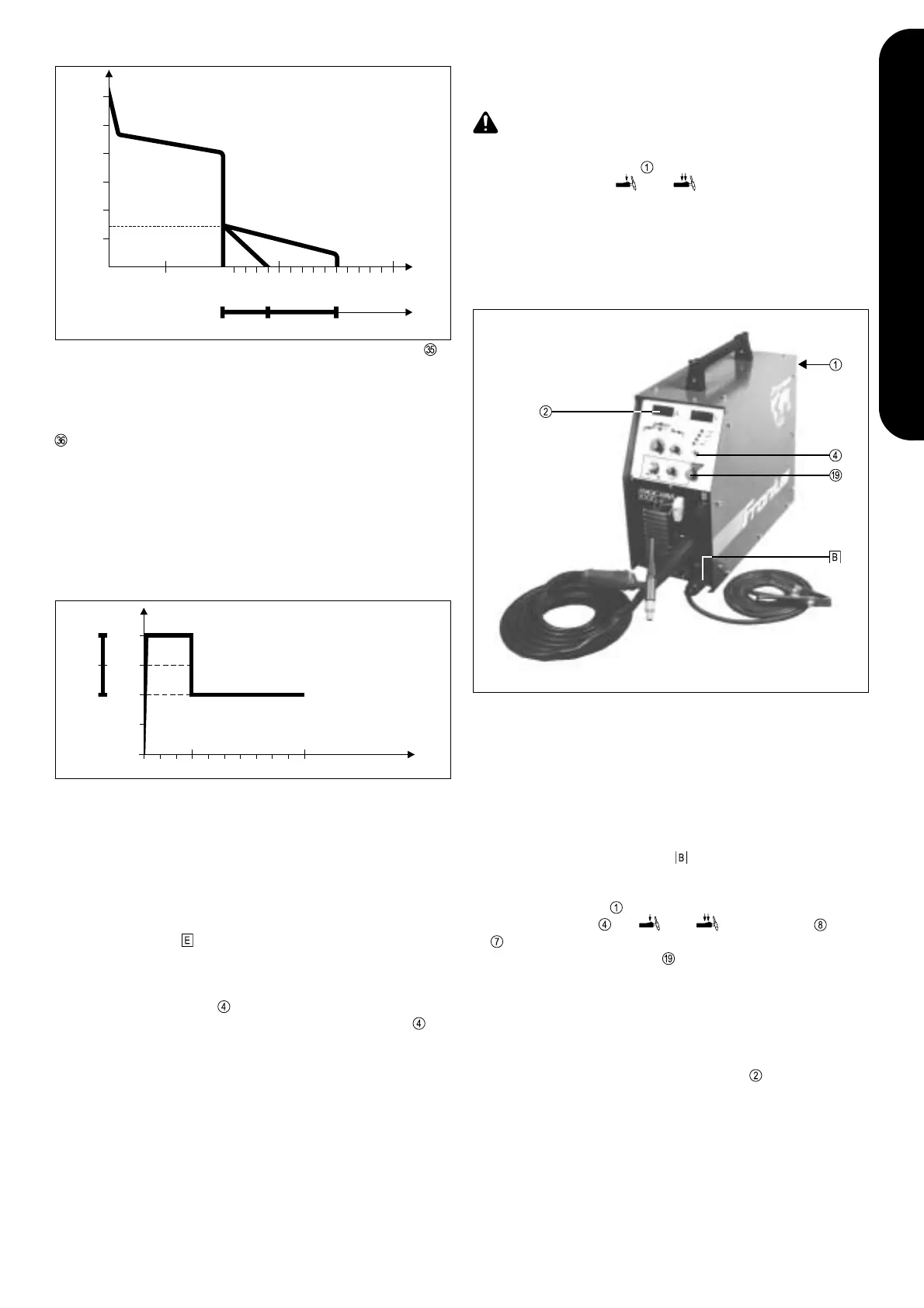 ㉟

㊱

①

②

④

⑲

B

B

①

④ ⑧

⑦

⑲

E

④

④

②