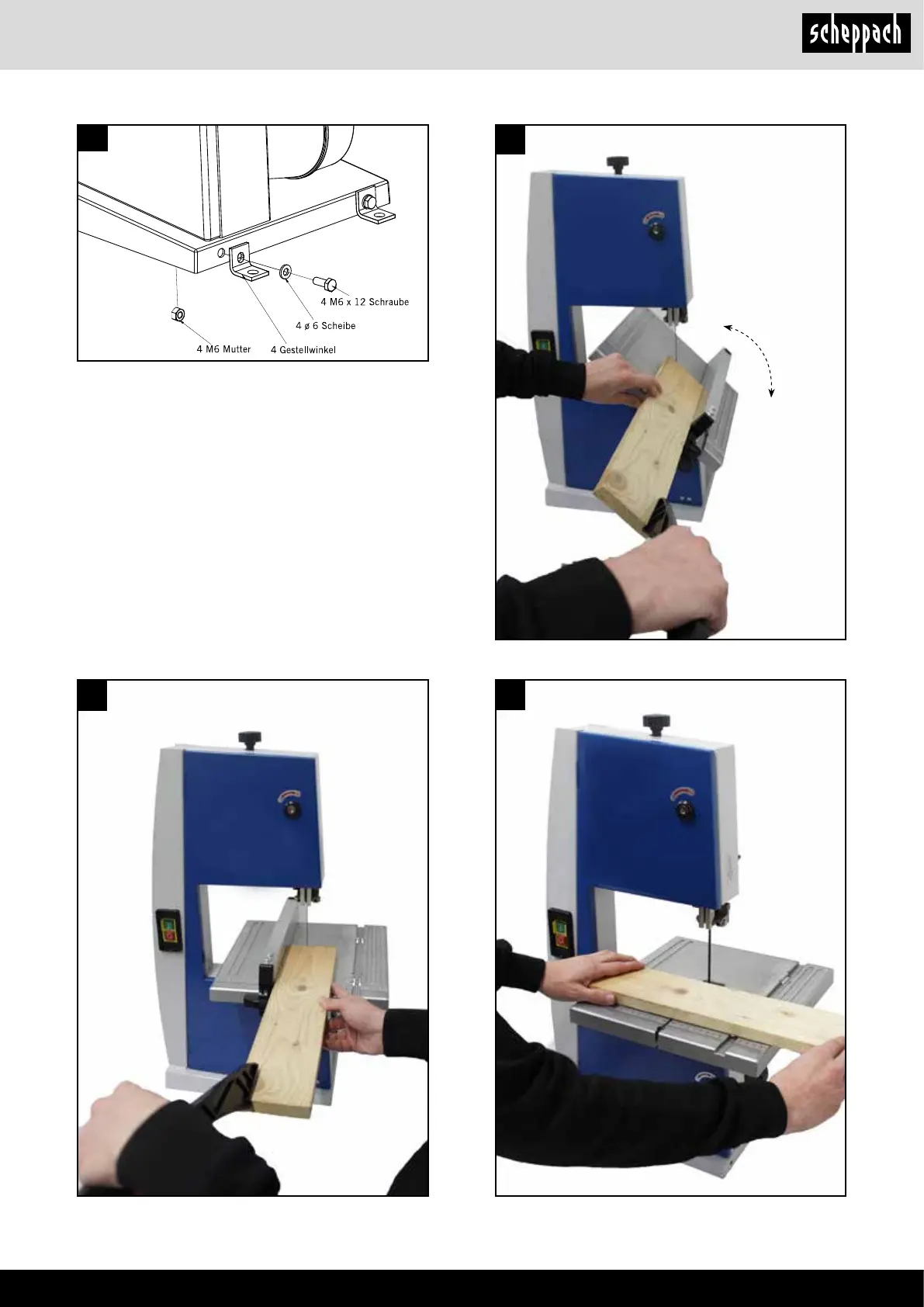 scheppach

4 M6 x 12 Schraube

4 ø 6 Scheibe

4 M6 Mutter

4 Gestellwinkel