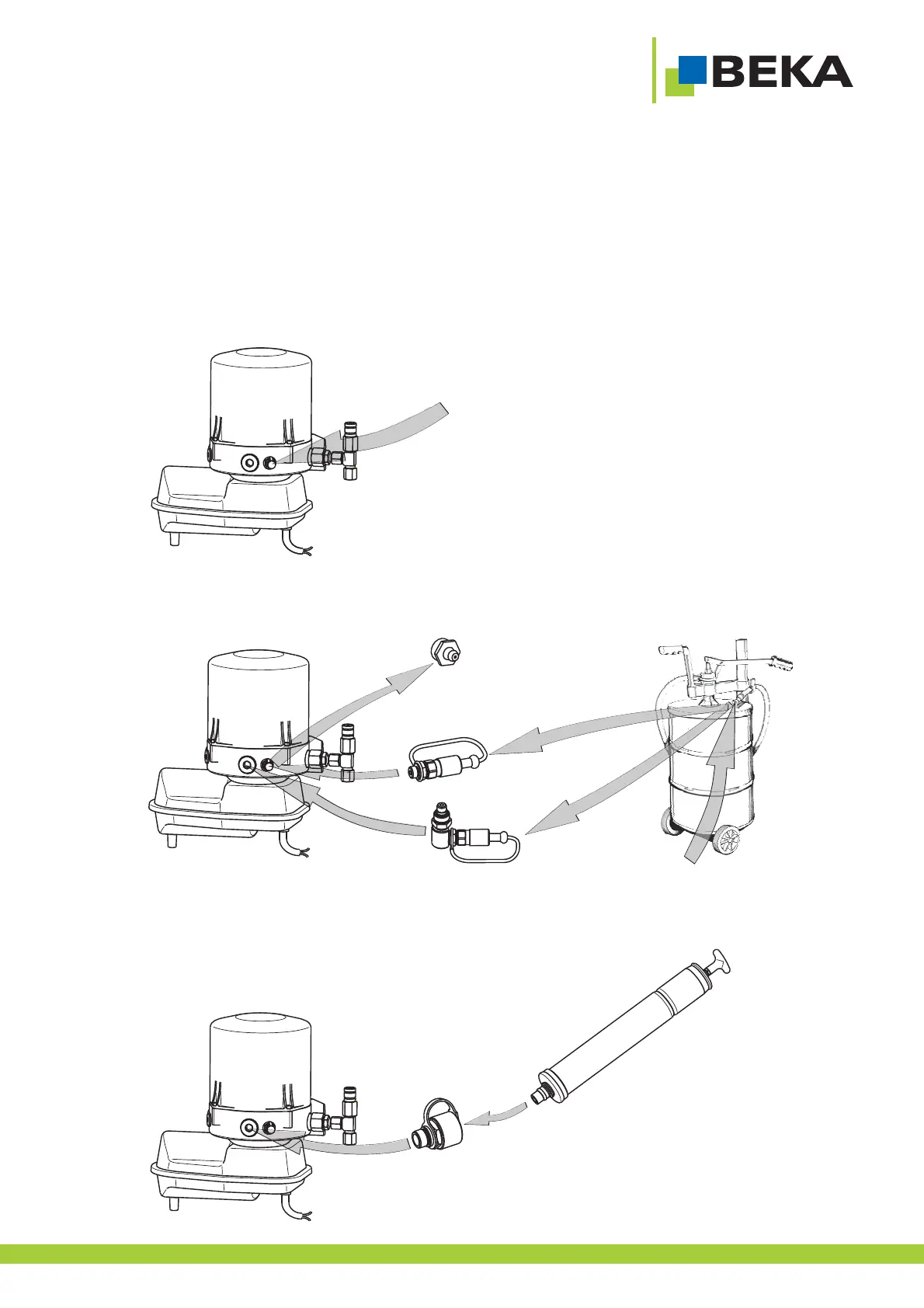 BEKA