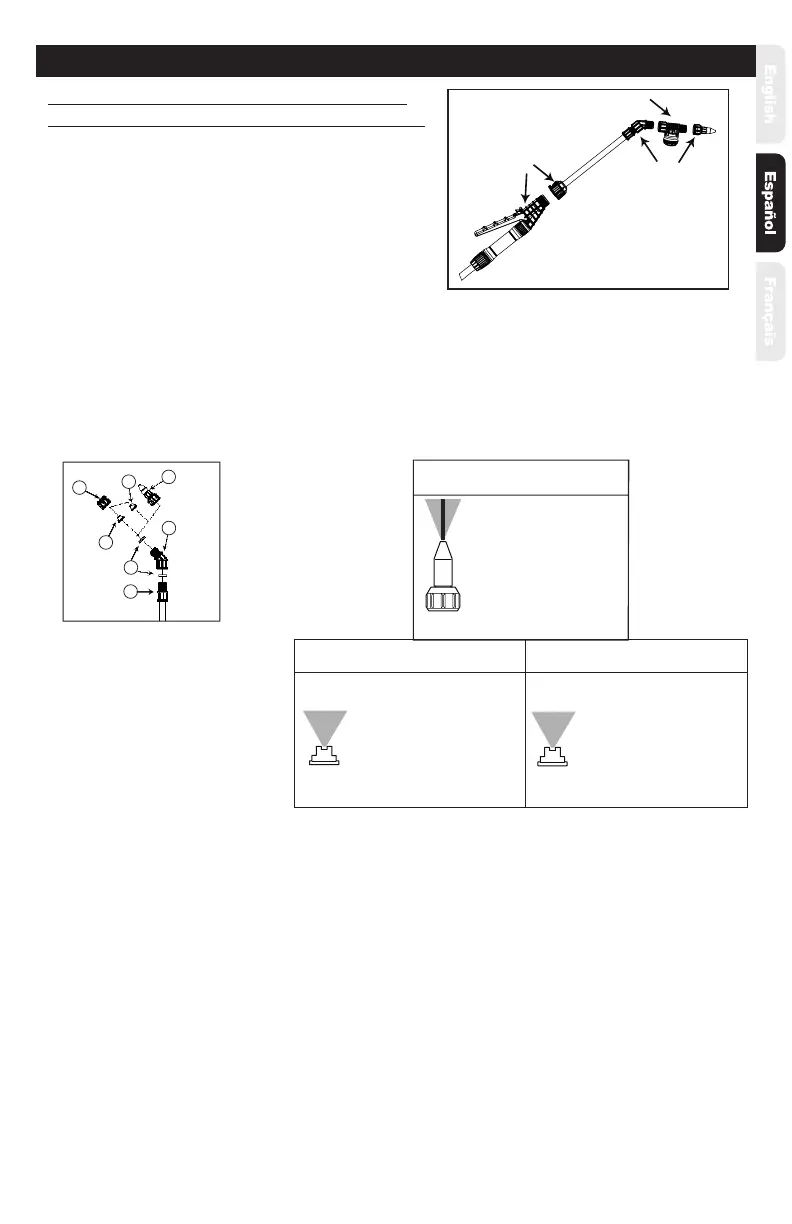 English

Español

Français