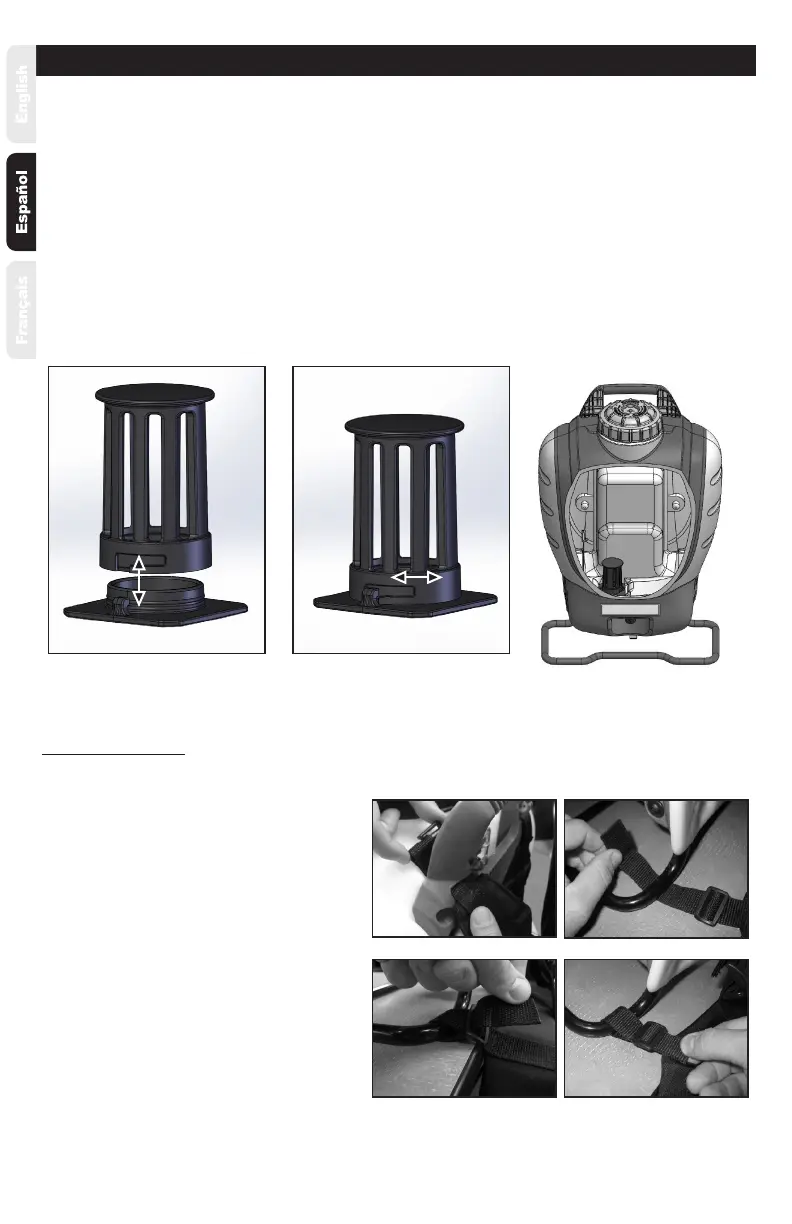 English

Español

Français