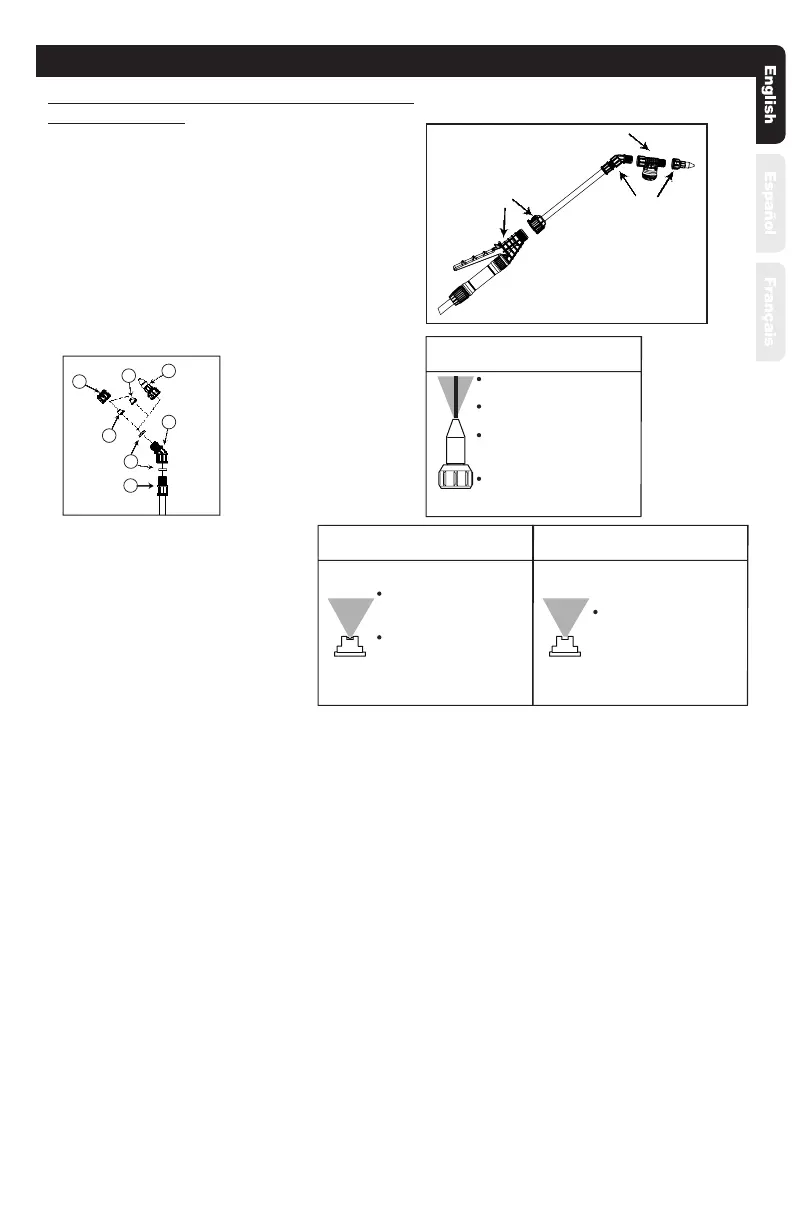 English

Español

Français