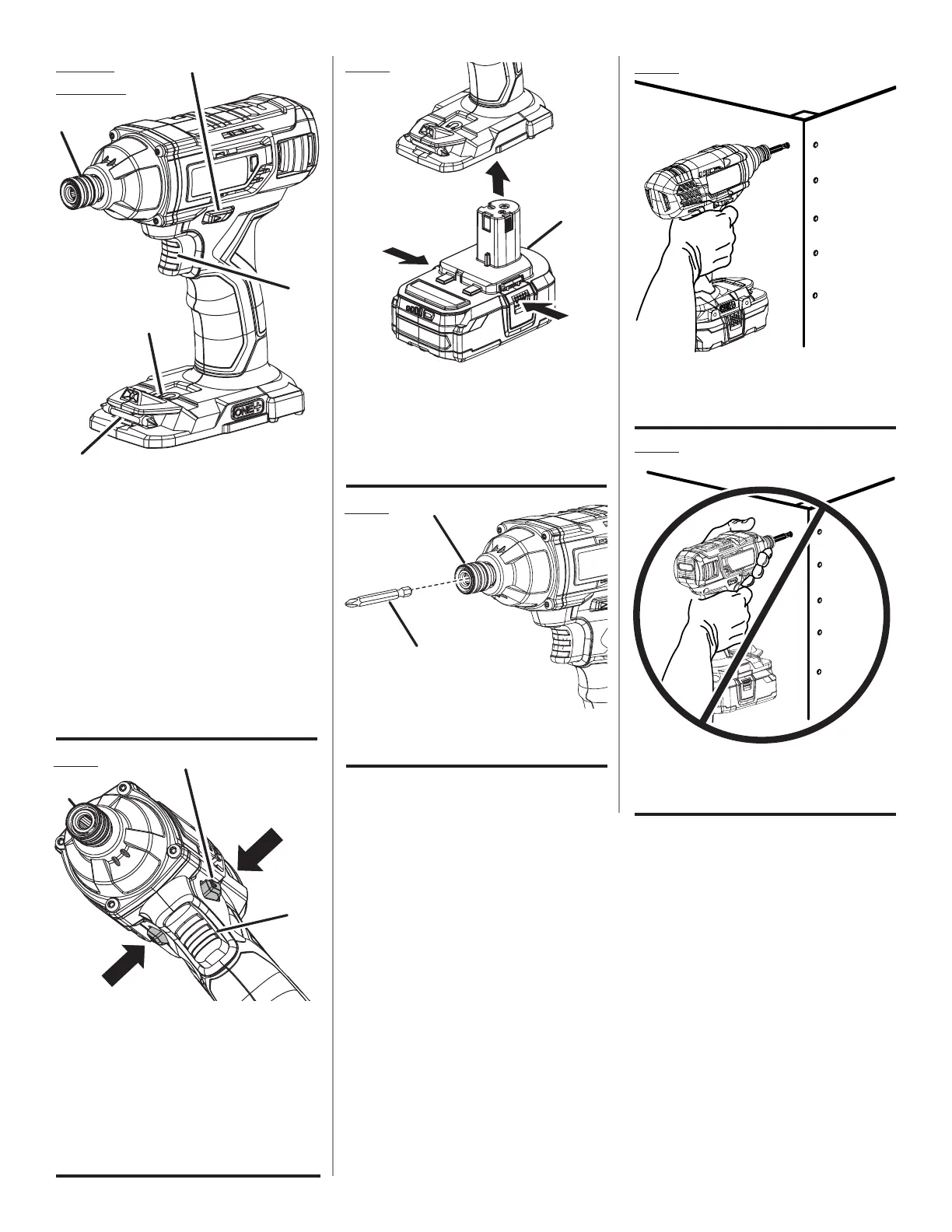 ONE+