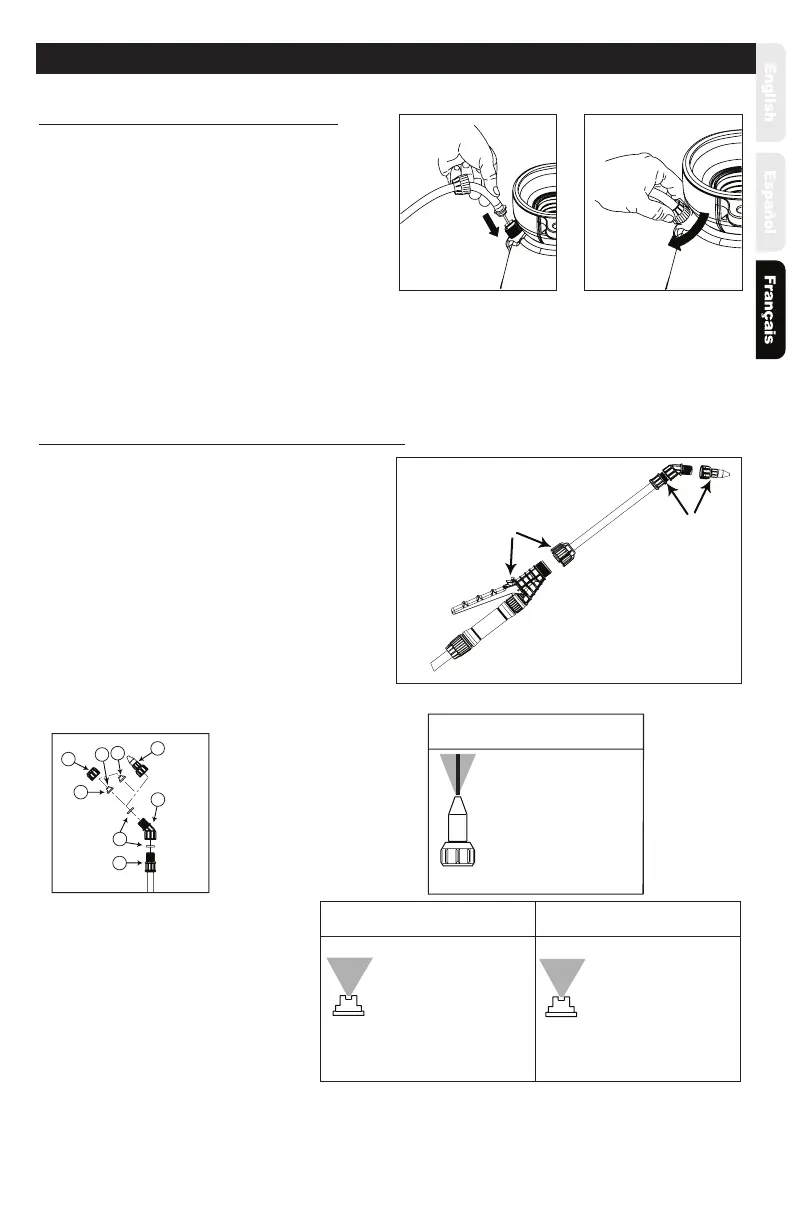 English

Español

Français