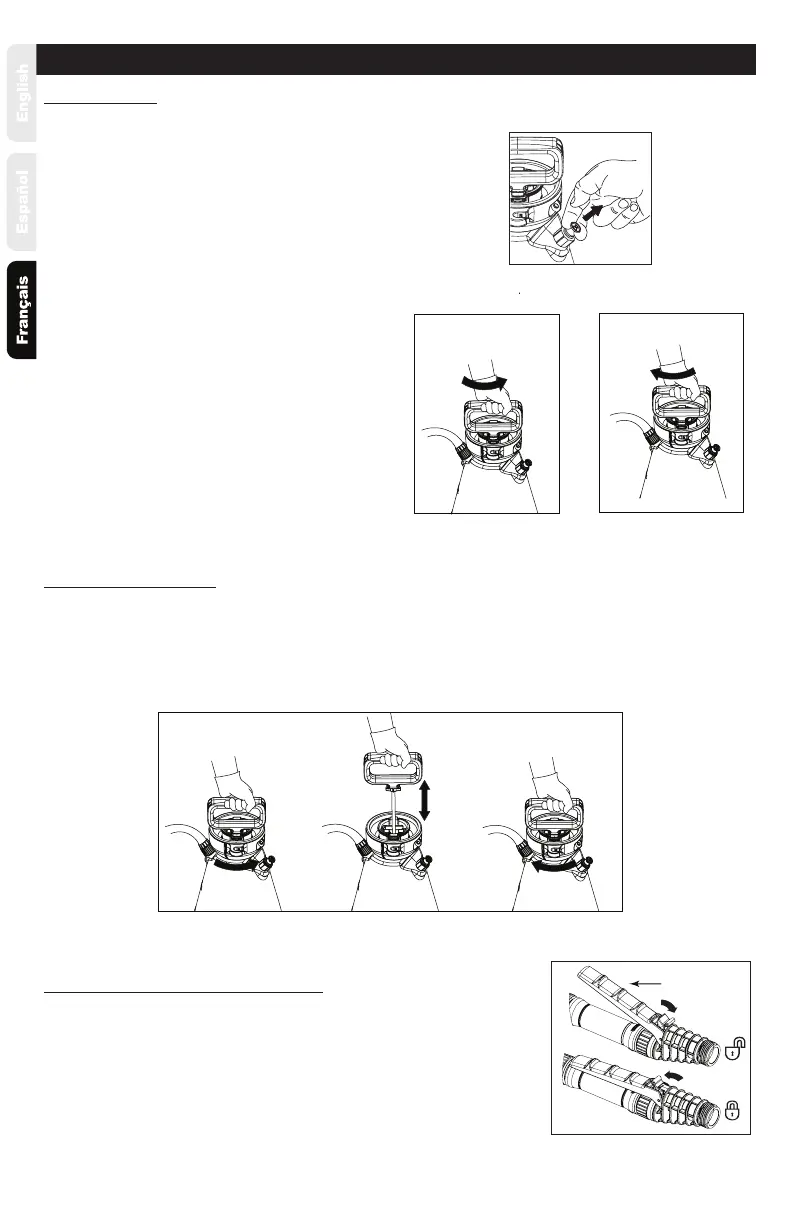 English

Español

Français