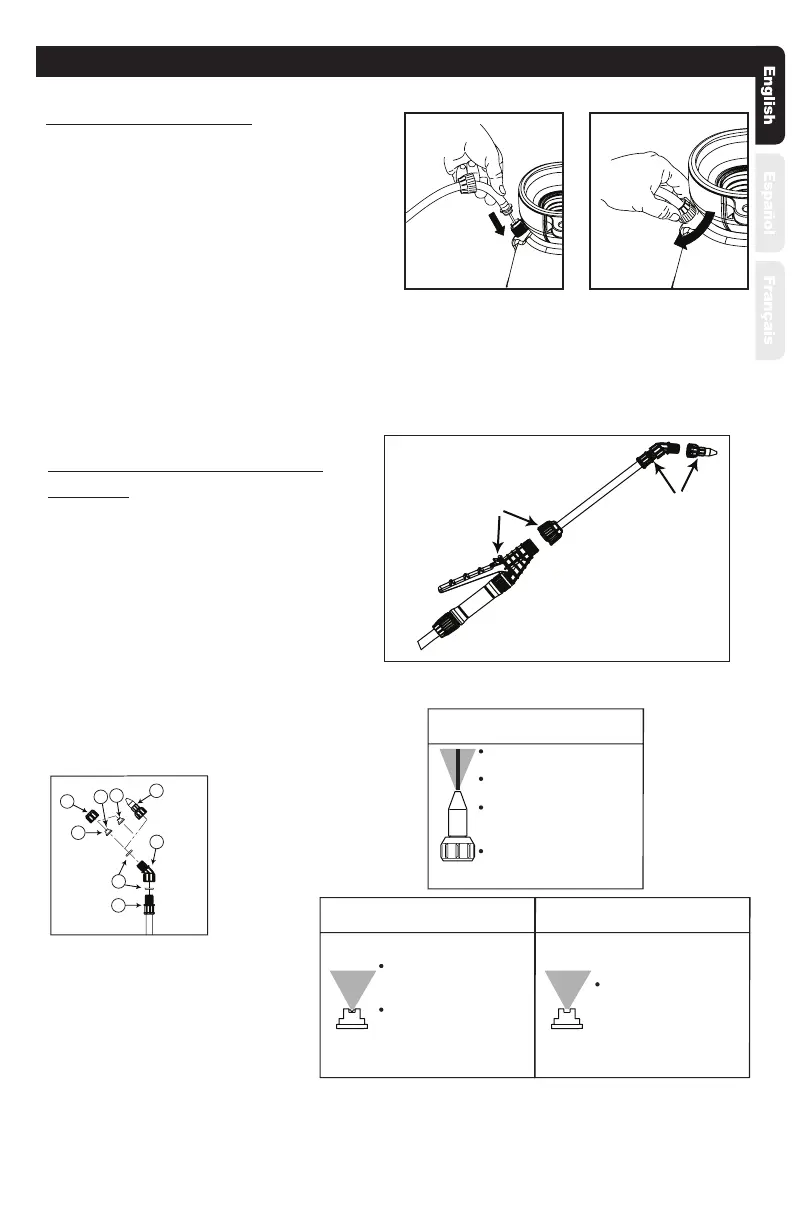 English

Español

Français