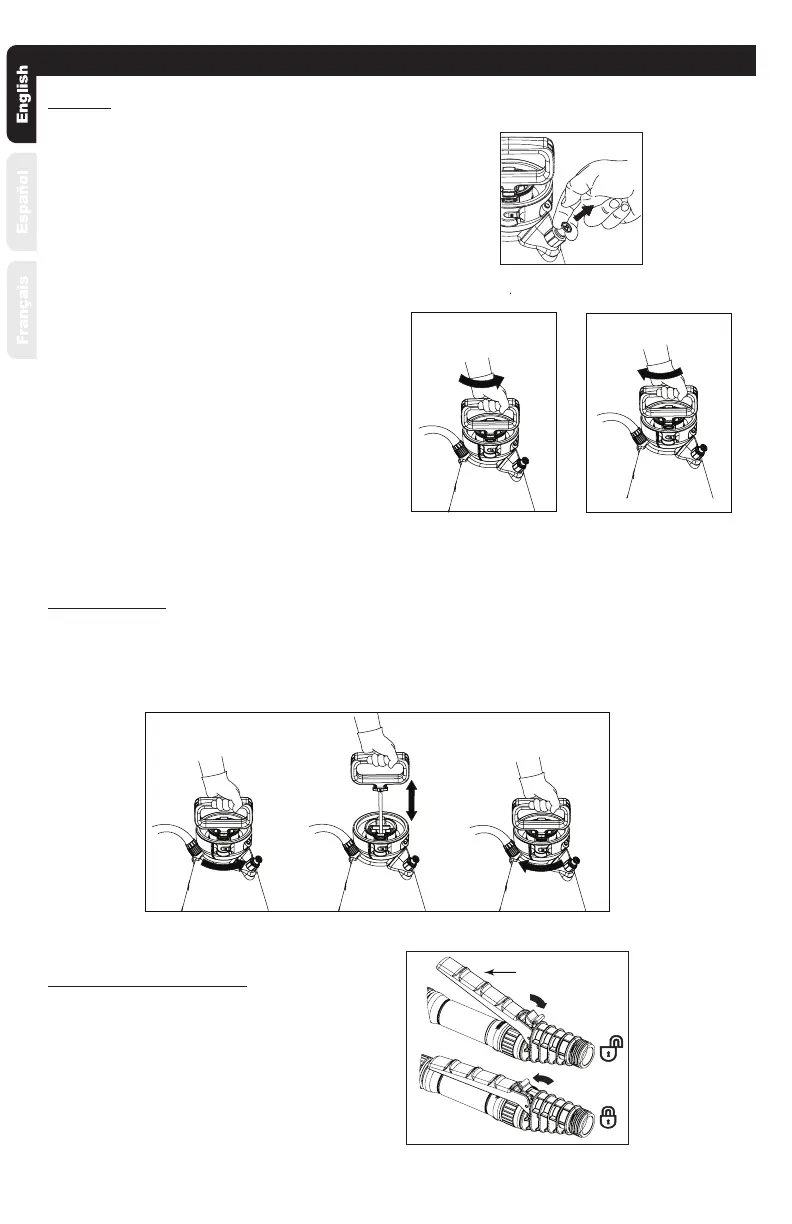 English

Español

Français