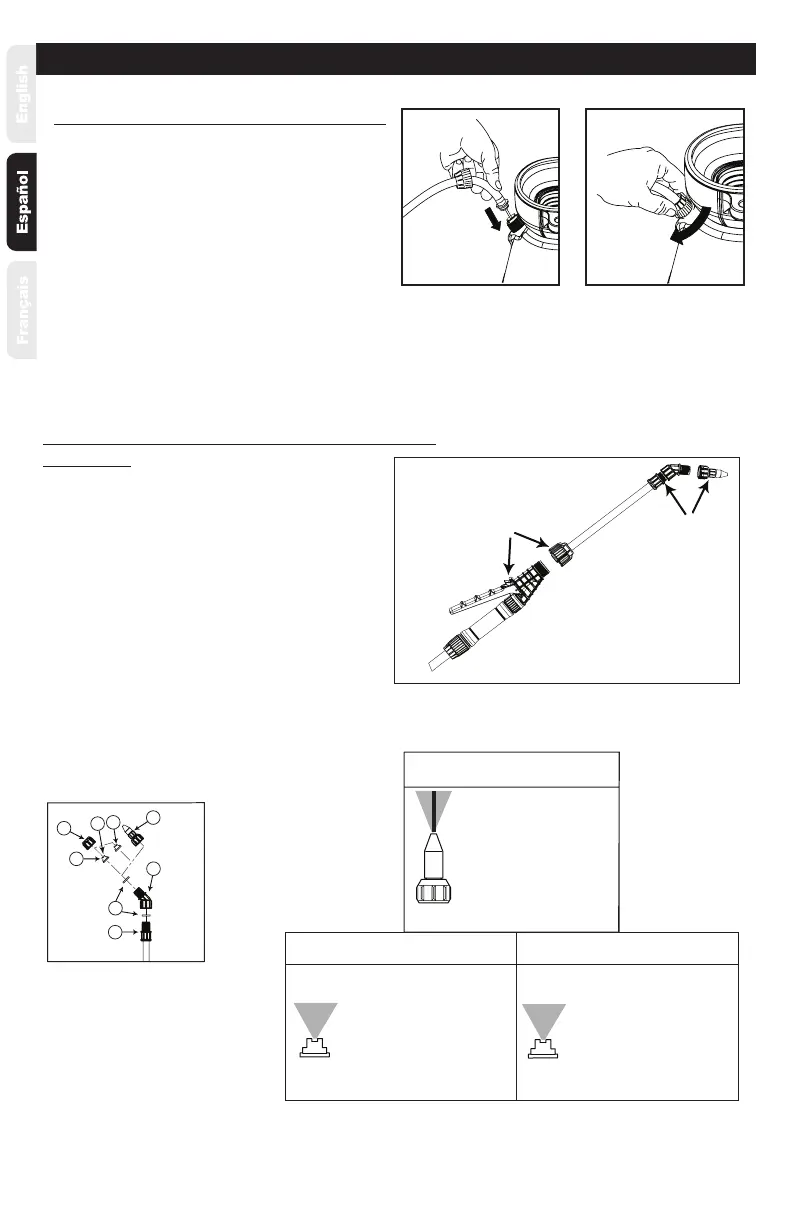 English

Español

Français