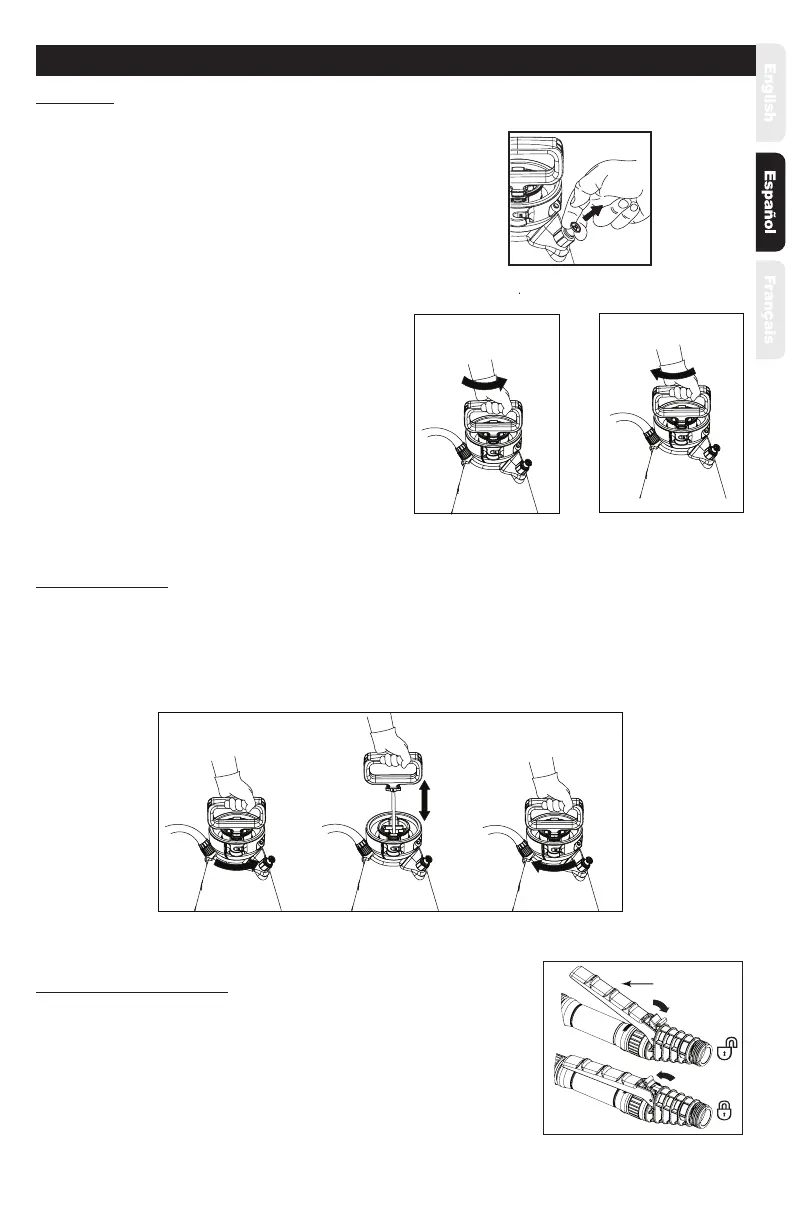 English

Español

Français