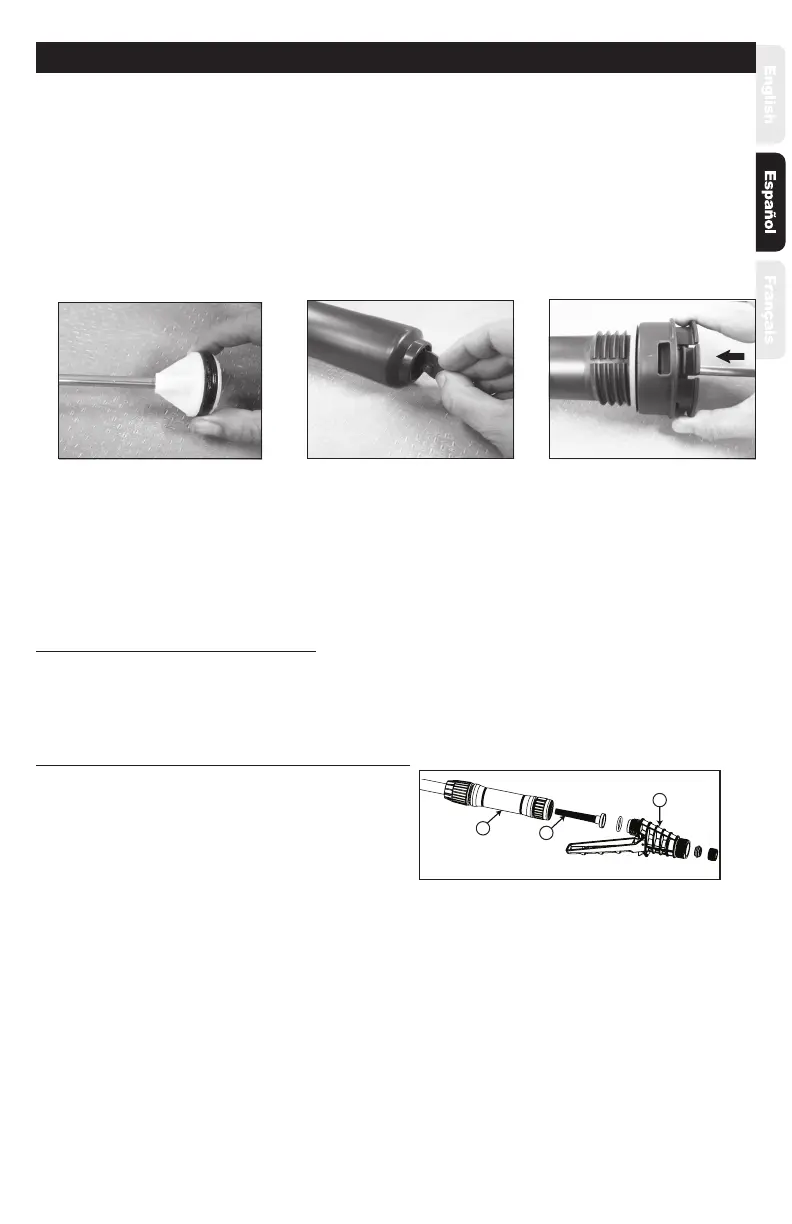 English

Español

Français