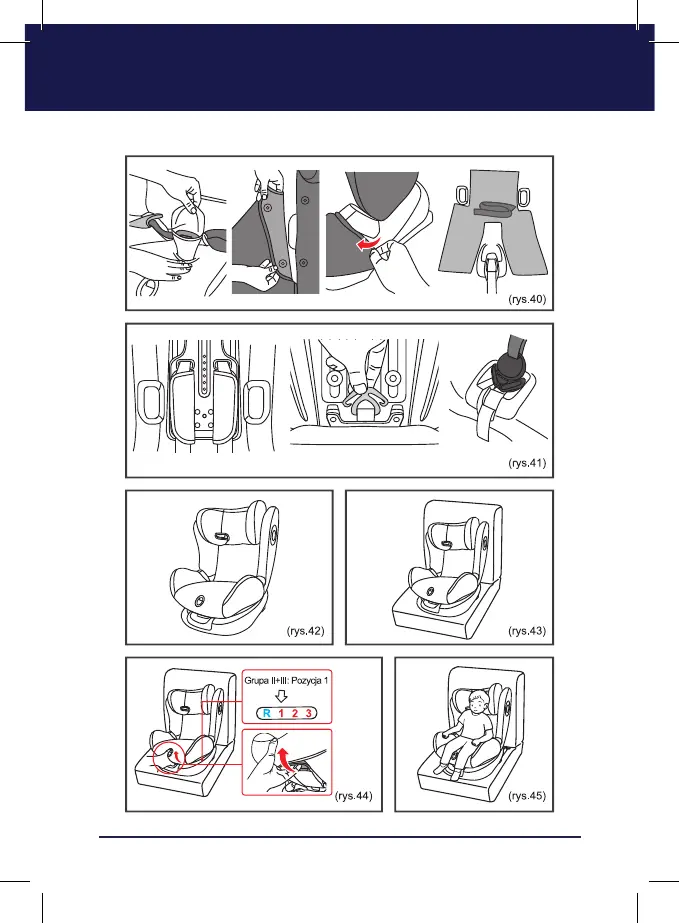 (rys.40)

(rys.41)

(rys.42)

(rys.43)

Grupa II+III: Pozycja 1

R 1 2 3

(rys.44)

(rys.45)