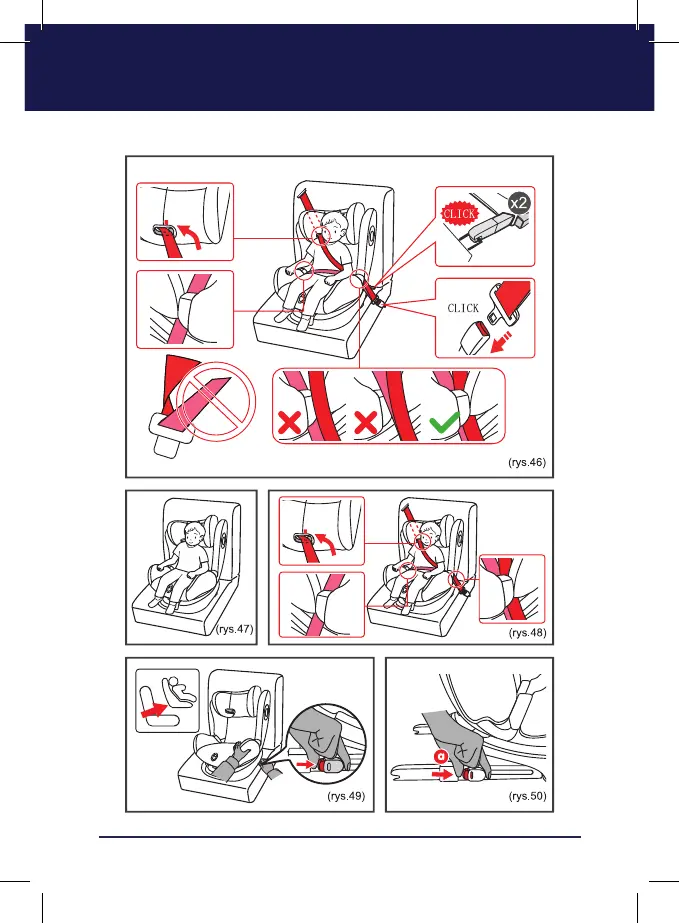 CLICK
x2
CLICK
(rys.46)
(rys.47)
(rys.48)
(rys.49)
a
(rys.50)