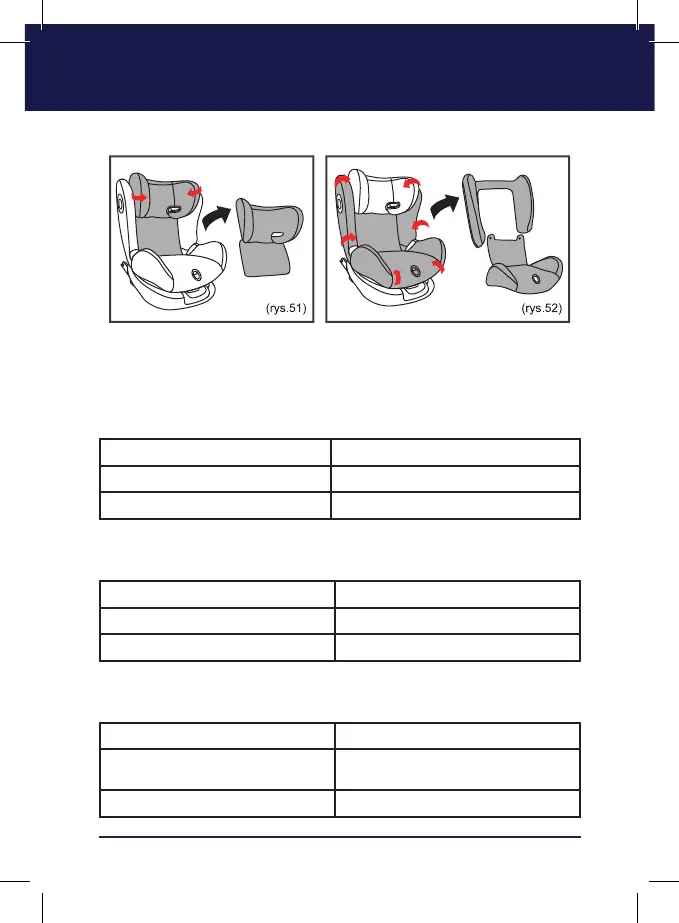 (rys.51)

(rys.52)