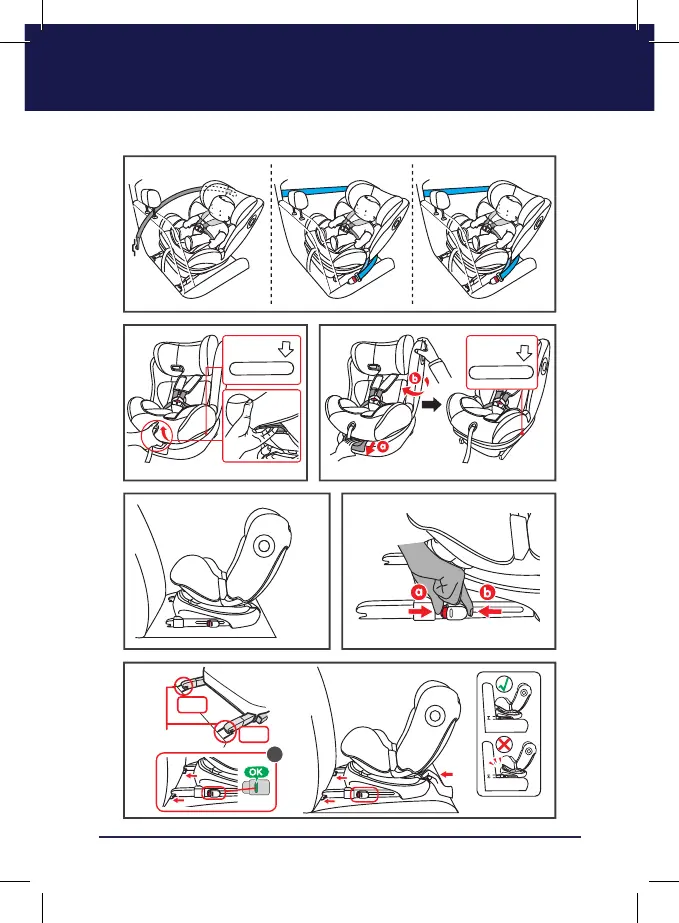 b
a
a
b
OK