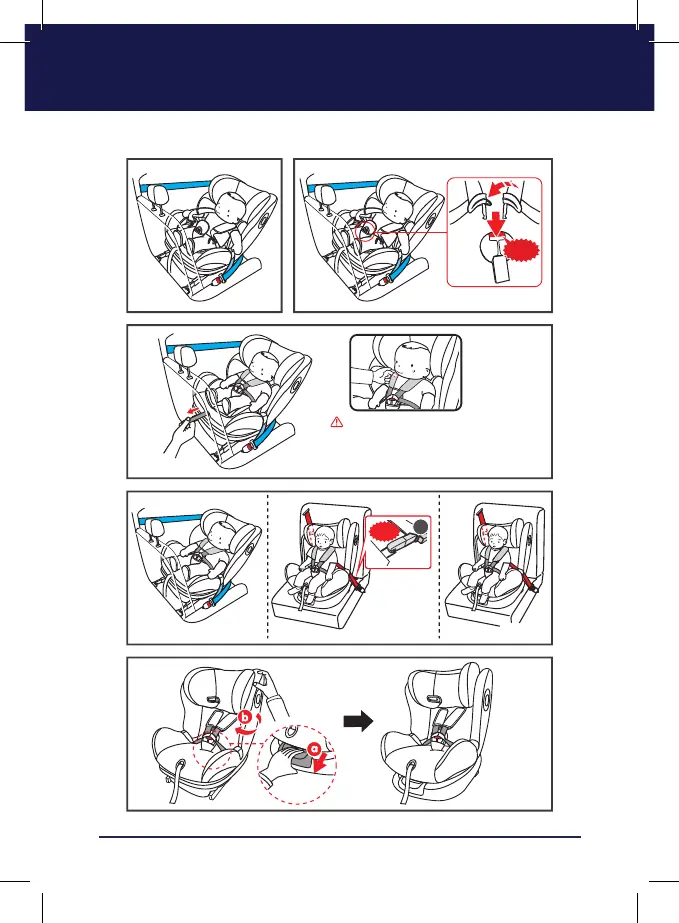 b

a