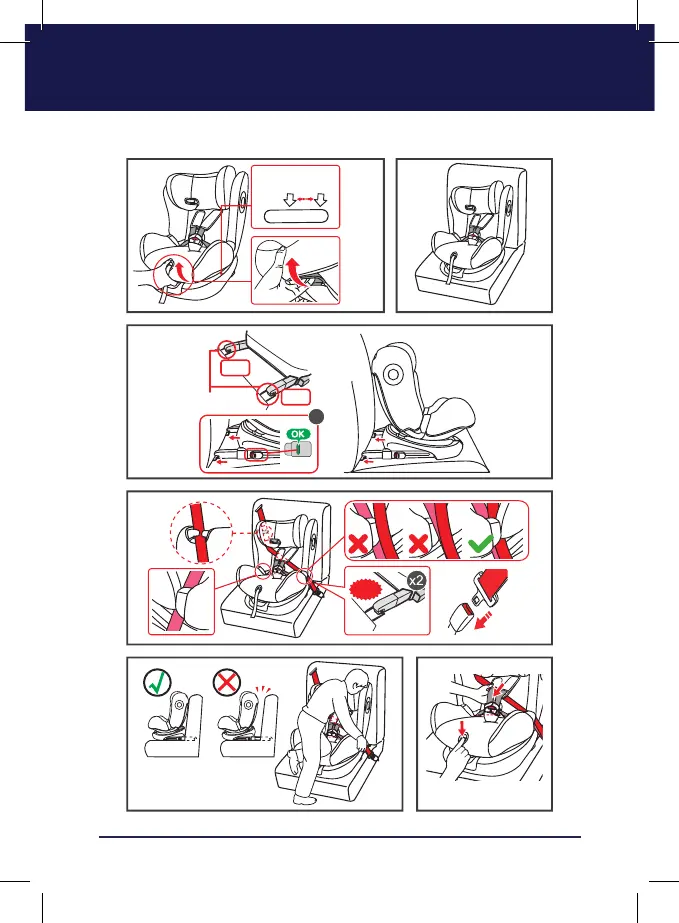 OK

x2