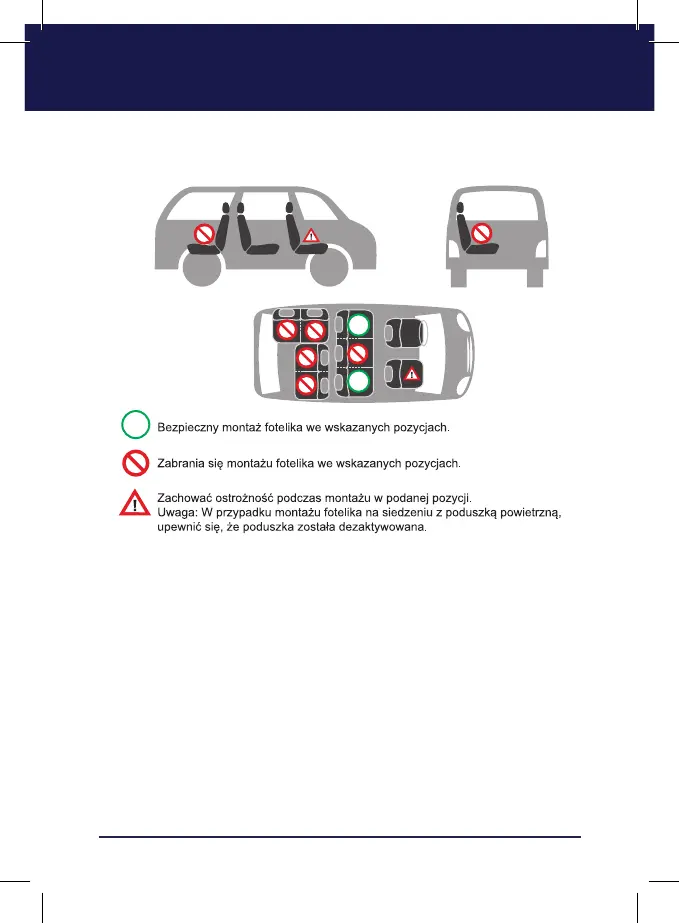 Bezpieczny montaż fotelika we wskazanych pozycjach.

Zabrania się montażu fotelika we wskazanych pozycjach.

Zachować ostrożność podczas montażu w podanej pozycji.
Uwaga: W przypadku montażu fotelika na siedzeniu z poduszką powietrzną, upewnić się, że poduszka została dezaktywowana.