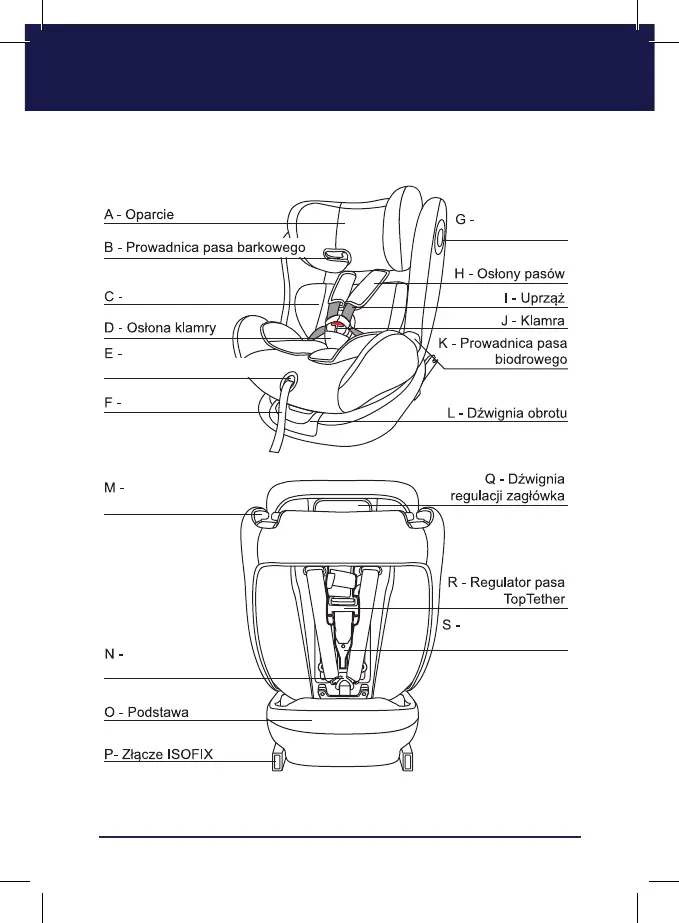 A - Oparcie

B - Prowadnica pasa barkowego

C -

D - Osłona klamry

E -

F -

G -

H - Osłony pasów

I - Uprząż

J - Klamra

K - Prowadnica pasa biodrowego

L - Dźwignia obrotu

M -

N -

O - Podstawa

P- Złącze ISOFIX

Q - Dźwignia regulacji zagłówka

R - Regulator pasa TopTether

S -