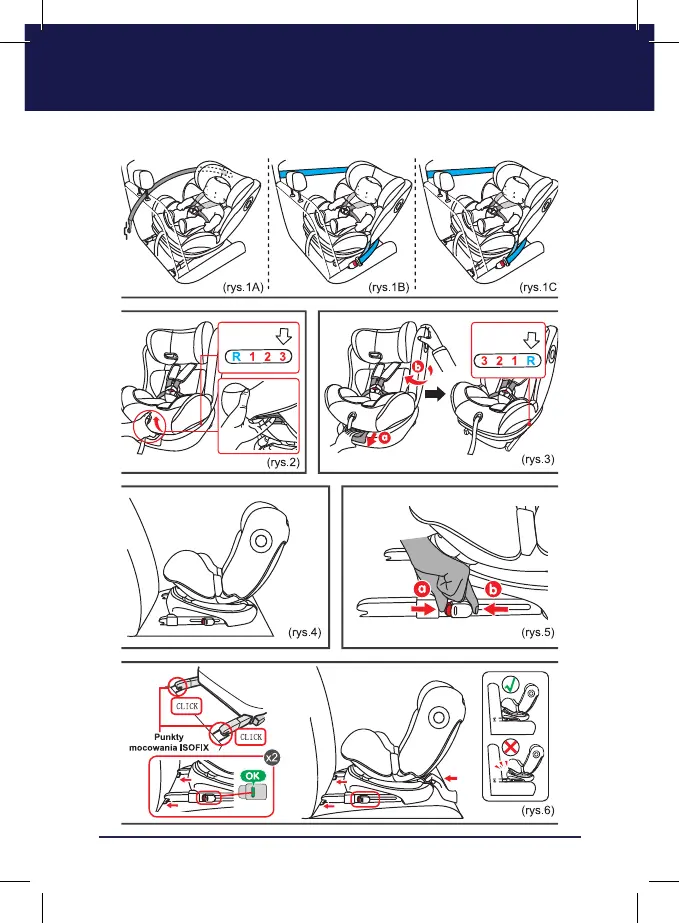 (rys.1A)

(rys.1B)

(rys.1C

R 1 2 3

(rys.2)

b

a

3 2 1 R

(rys.3)

(rys.4)

a

b

(rys.5)

CLICK

CLICK

Punkty mocowania ISOFIX

x2

OK

(rys.6)