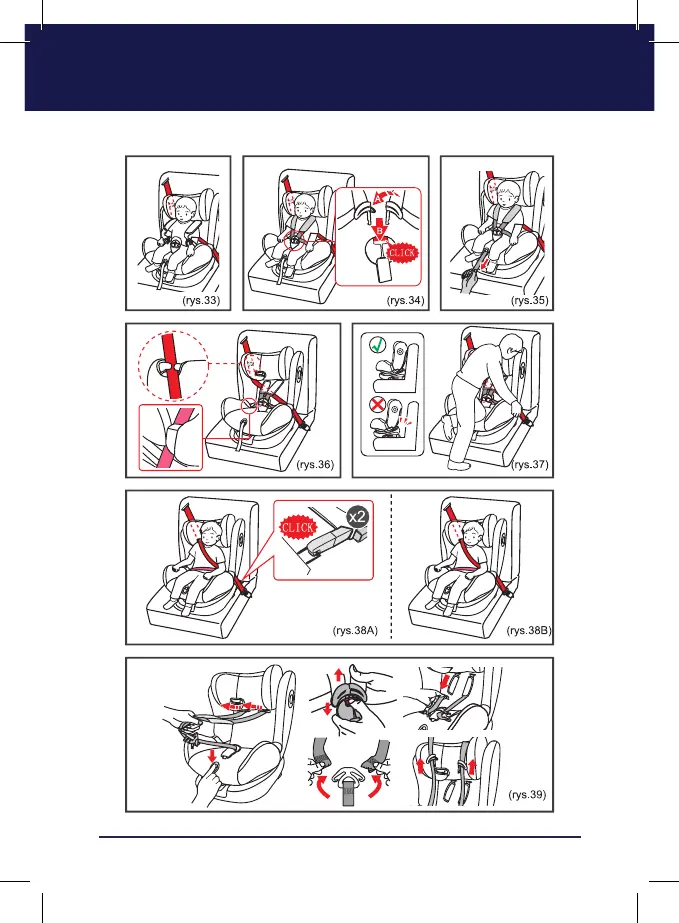 (rys.33)

A

B

CLICK

(rys.34)

(rys.35)

(rys.36)

(rys.37)

CLICK

x2

(rys.38A)

(rys.38B)

(rys.39)