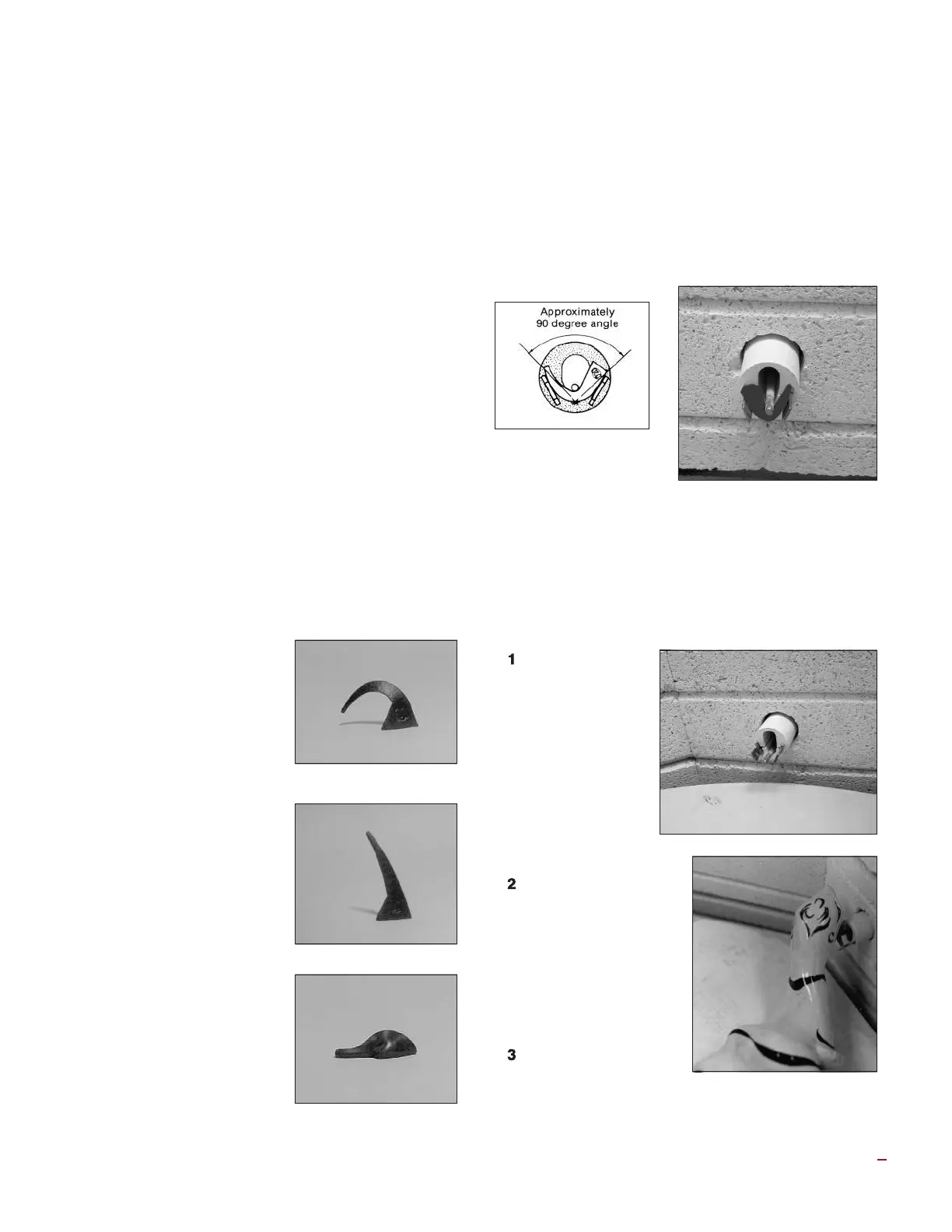 Approximately
90 degree angle

1

2

3