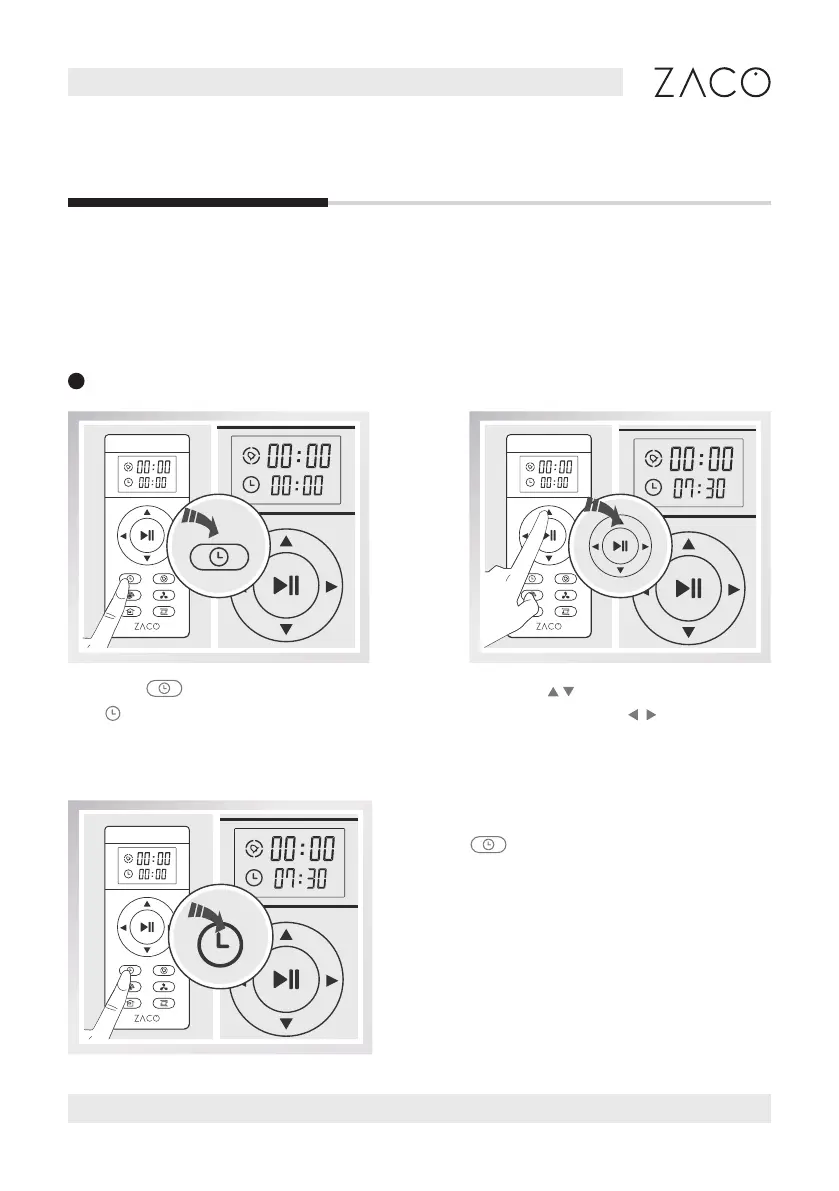 ZACO

00:00
00:00
ZACO
00:00
00:00

00:00
00:00
ZACO
00:00
07:30

00:00
00:00
ZACO
00:00
07:30