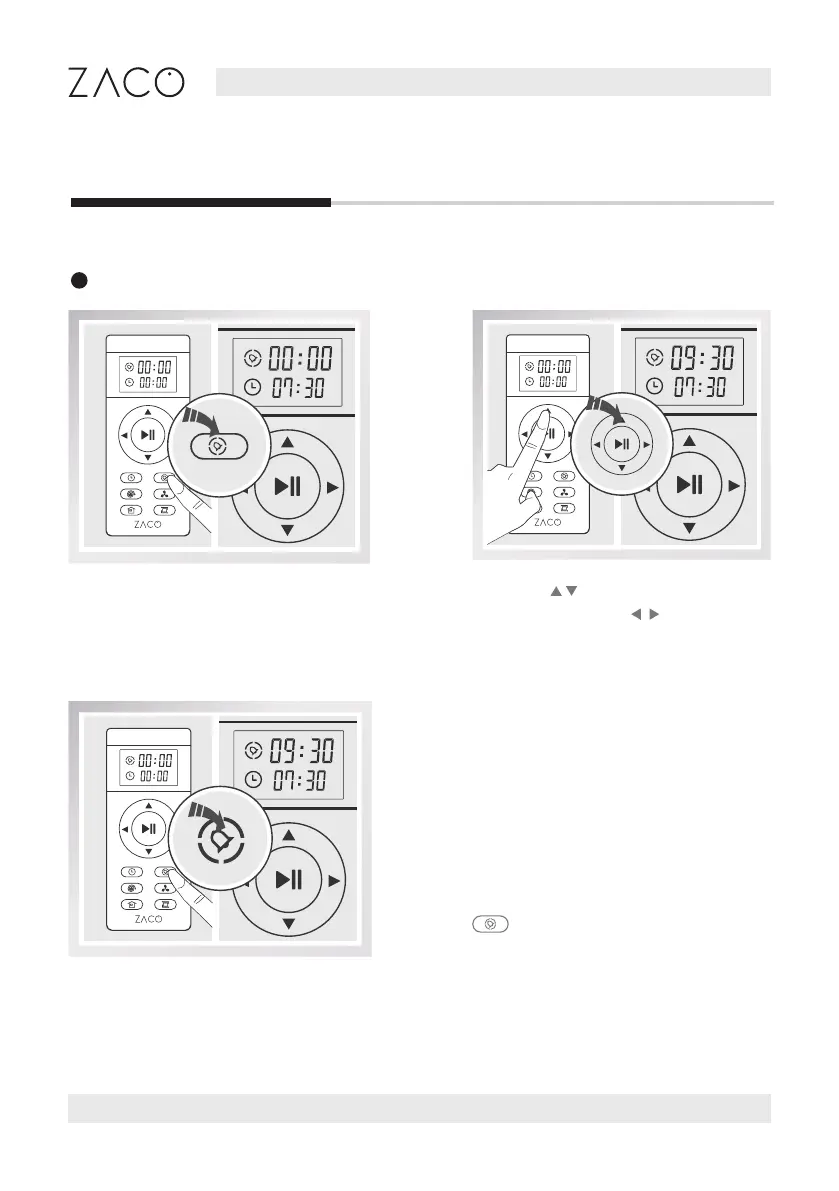 ZACO

00:00
00:00
00:00
07:30
ZACO

00:00
00:00
09:30
07:30
ZACO

00:00
00:00
09:30
07:30
ZACO