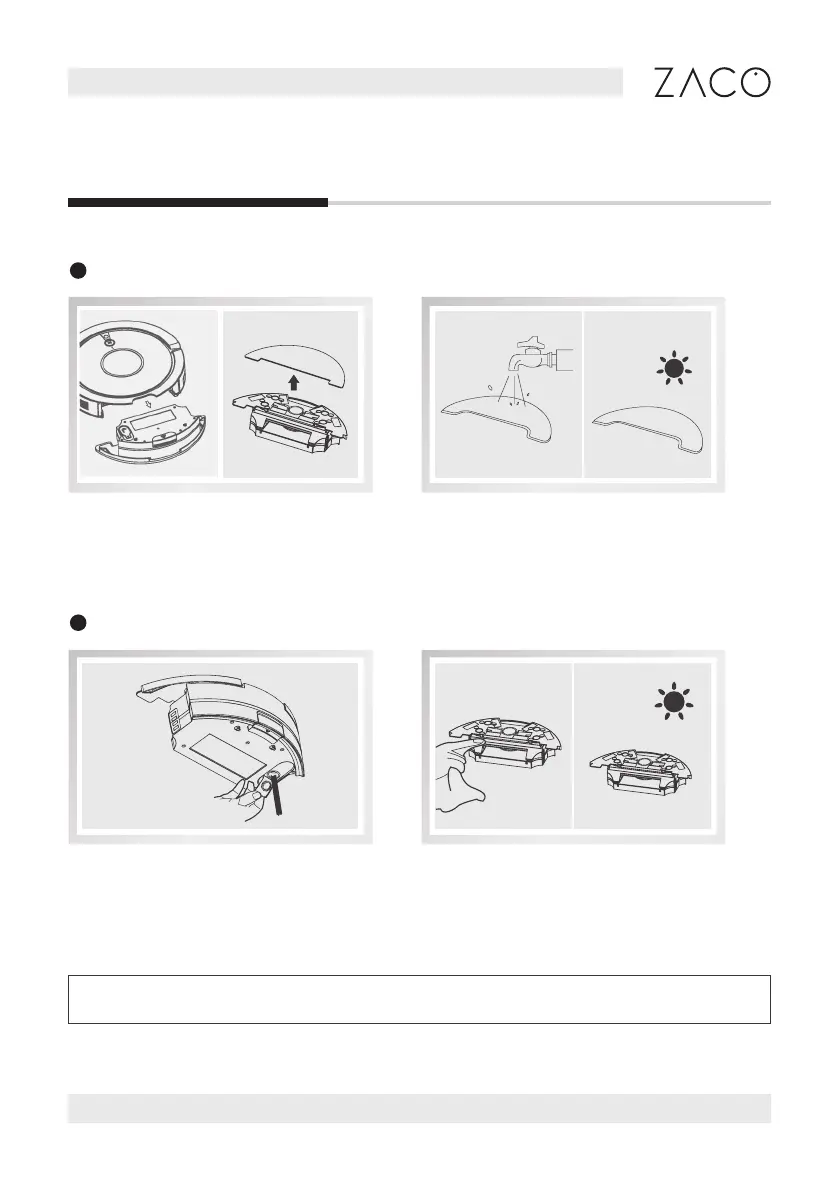 ZACO