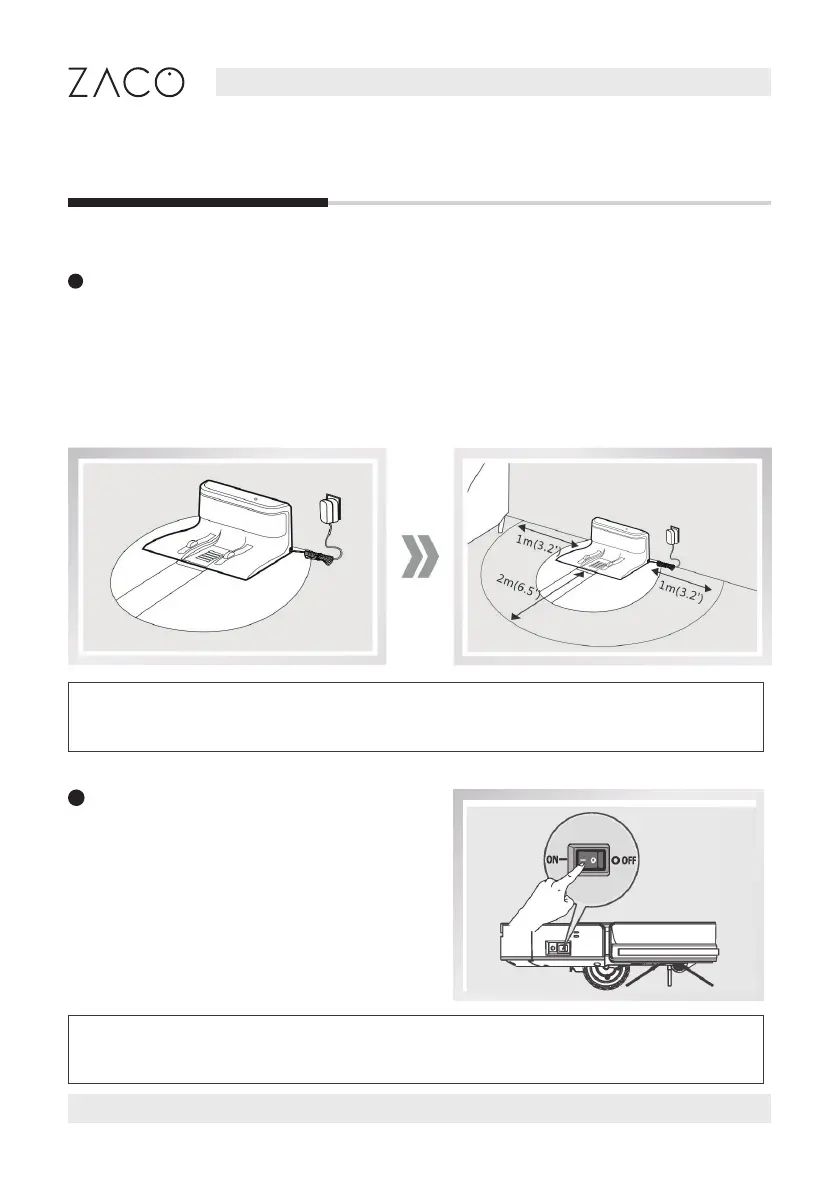 ZACO

1m(3.2')

2m(6.5')

1m(3.2')

ON

OFF