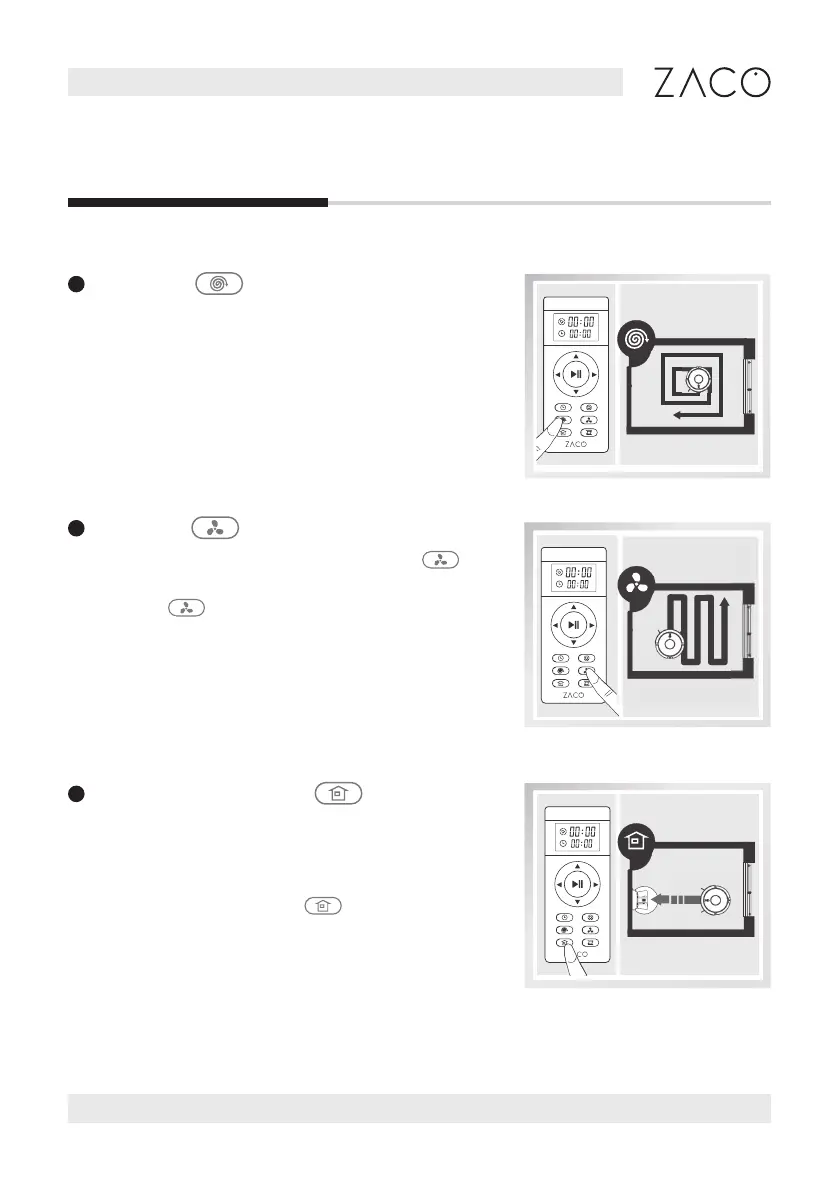 ZACO

00:00
00:00

ZACO

00:00
00:00

ZACO

00:00
00:00

ZACO