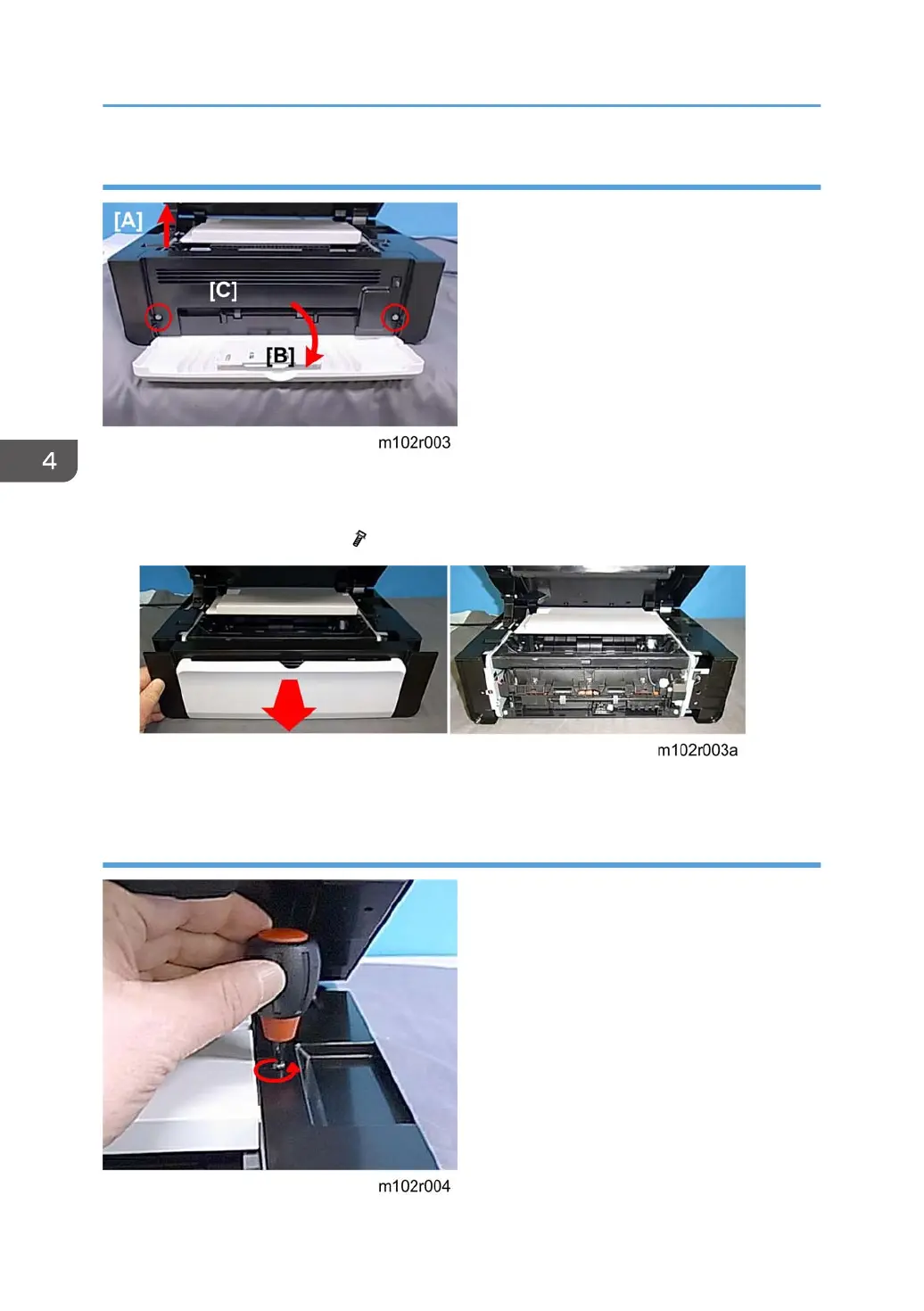 [A]

[C]

[B]

m102r003

4

m102r003a

m102r004