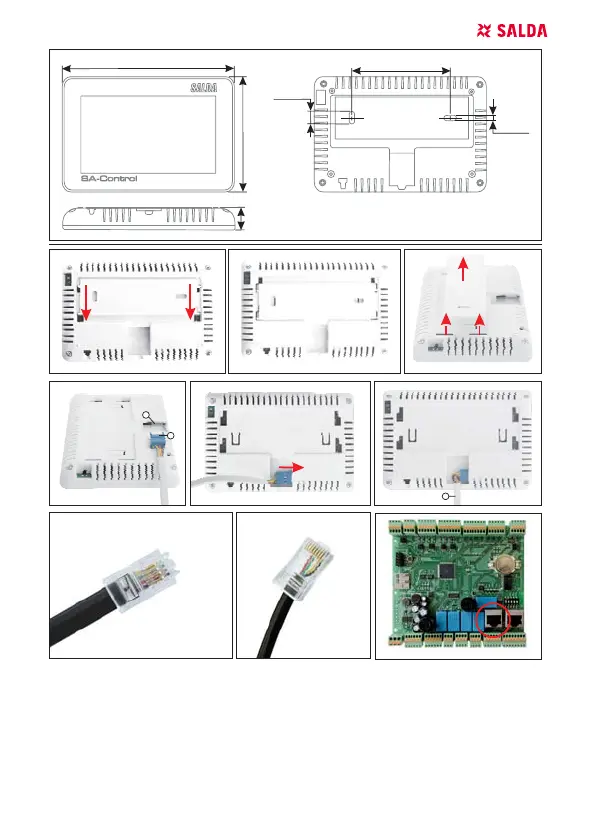 SALDA

SALDA

SA-Control