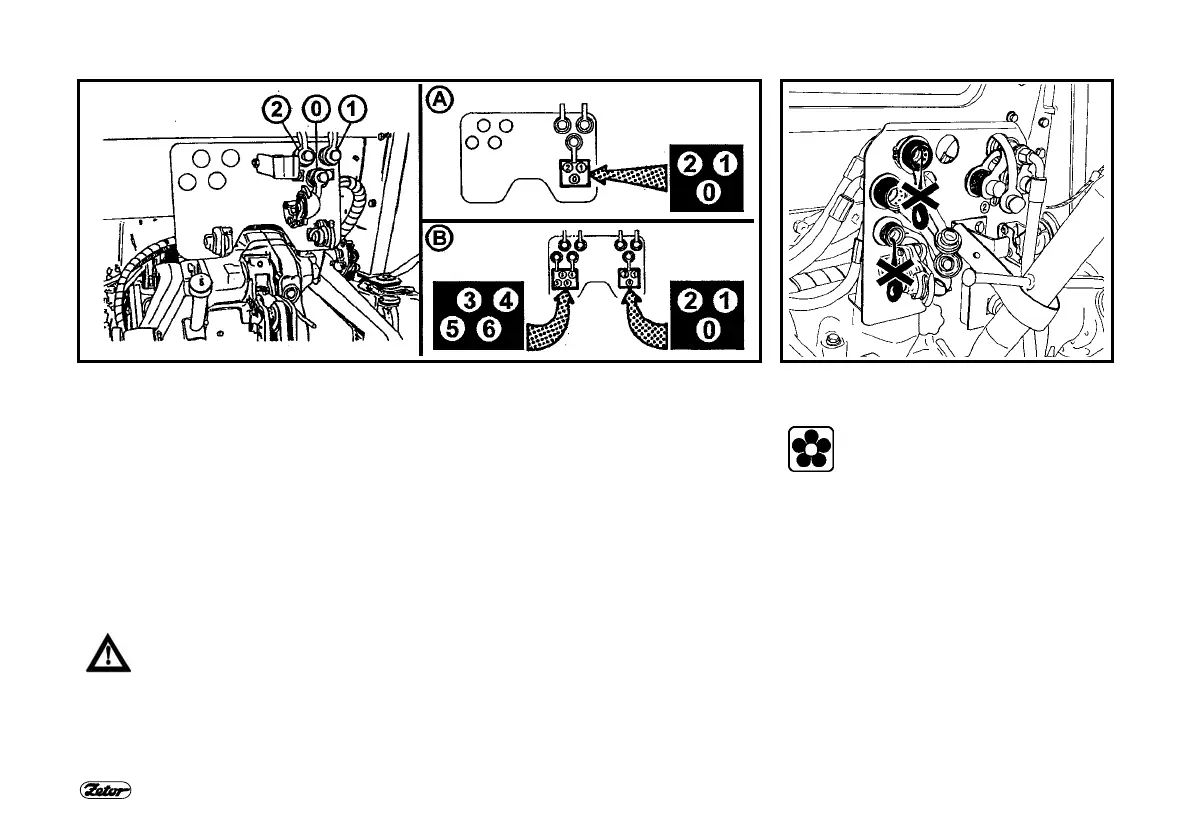 2 0 1

A

2 1
0

B

3 4
5 6

2 1
0

Zetor