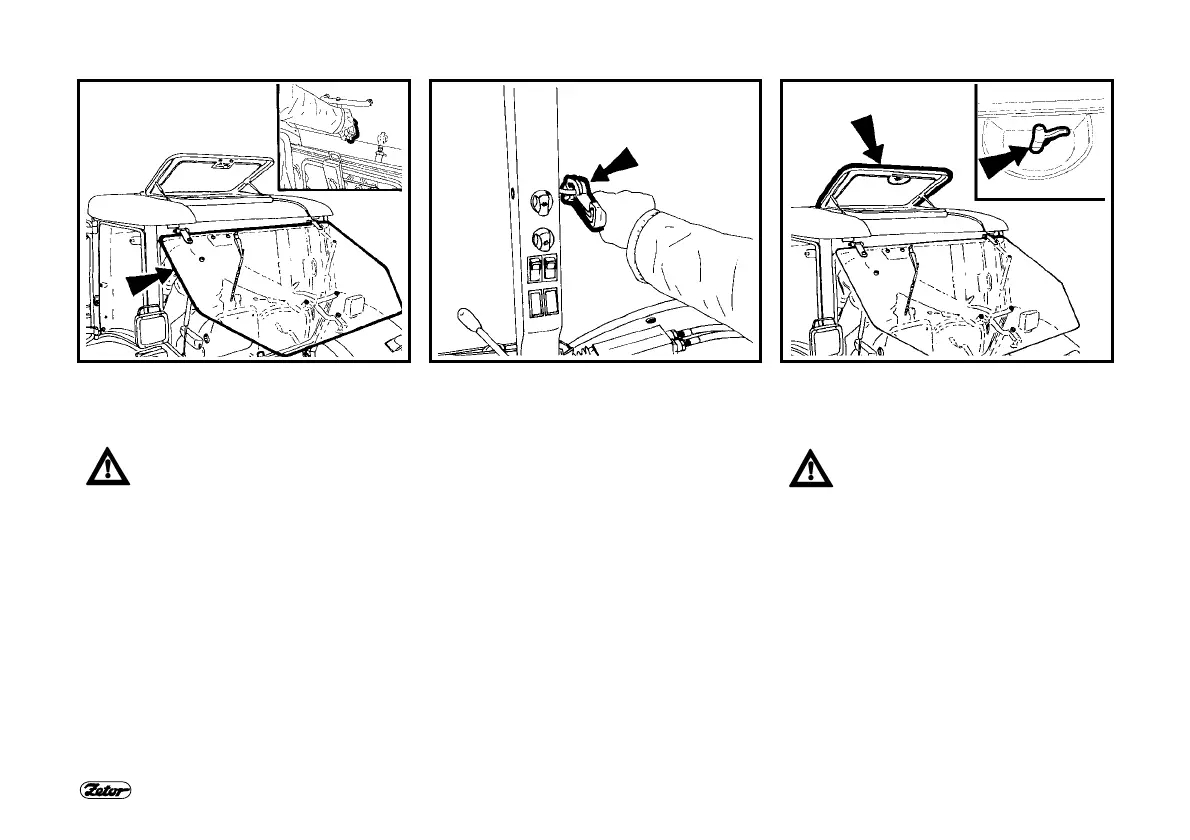 Zetor