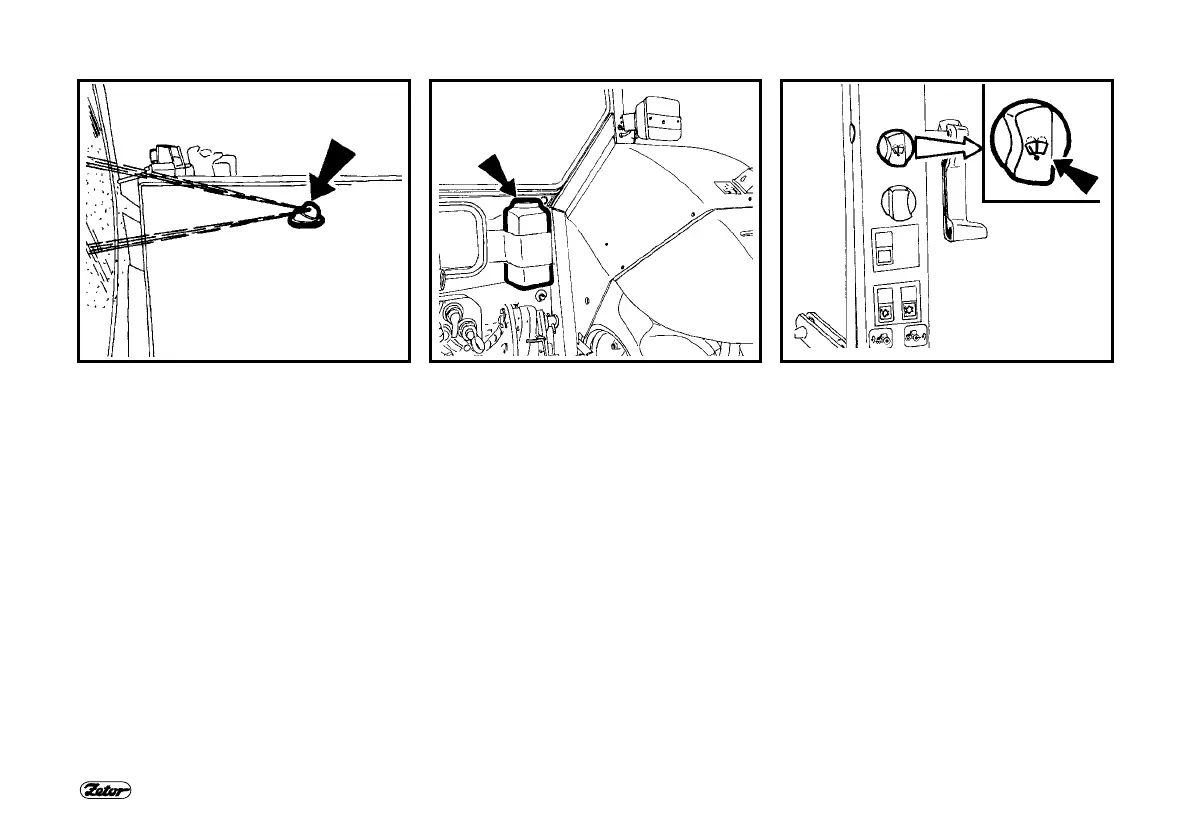 Zetor