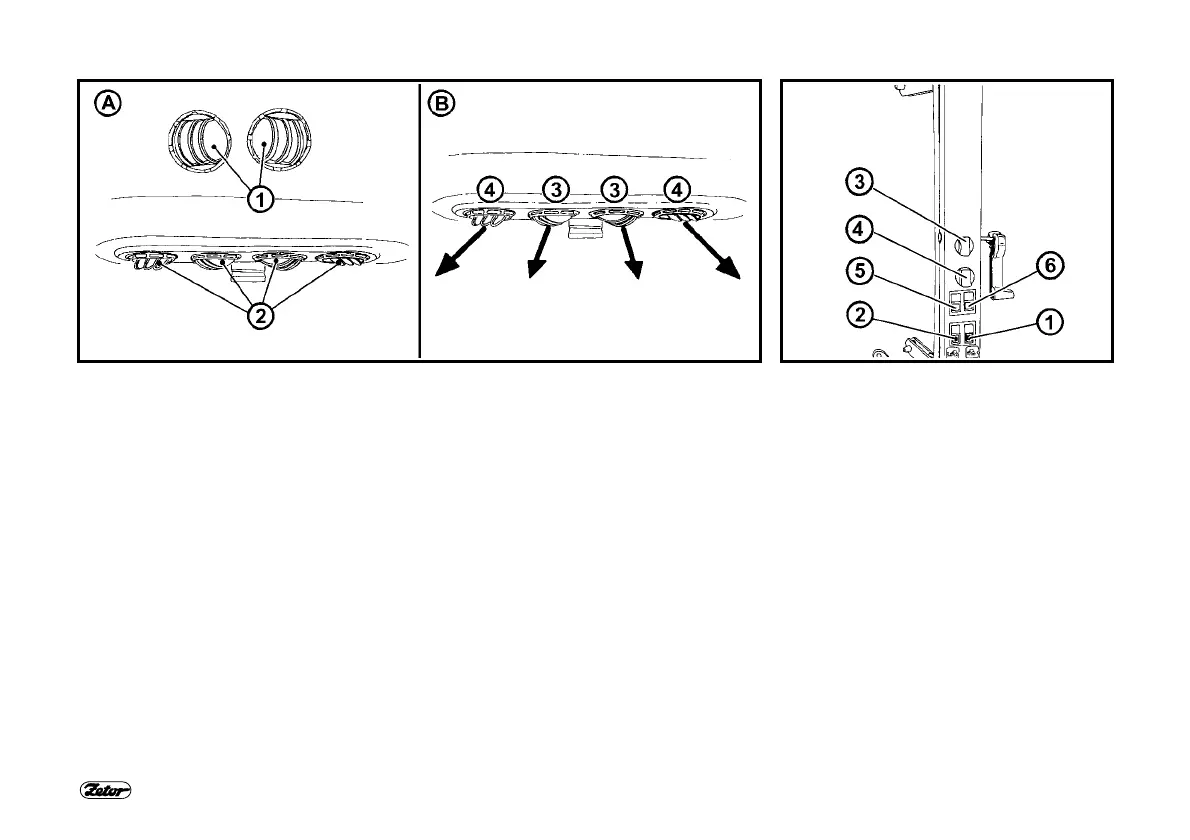 A

1

2

B

4 3 3 4

3

4

5

6

2

1

Zetor