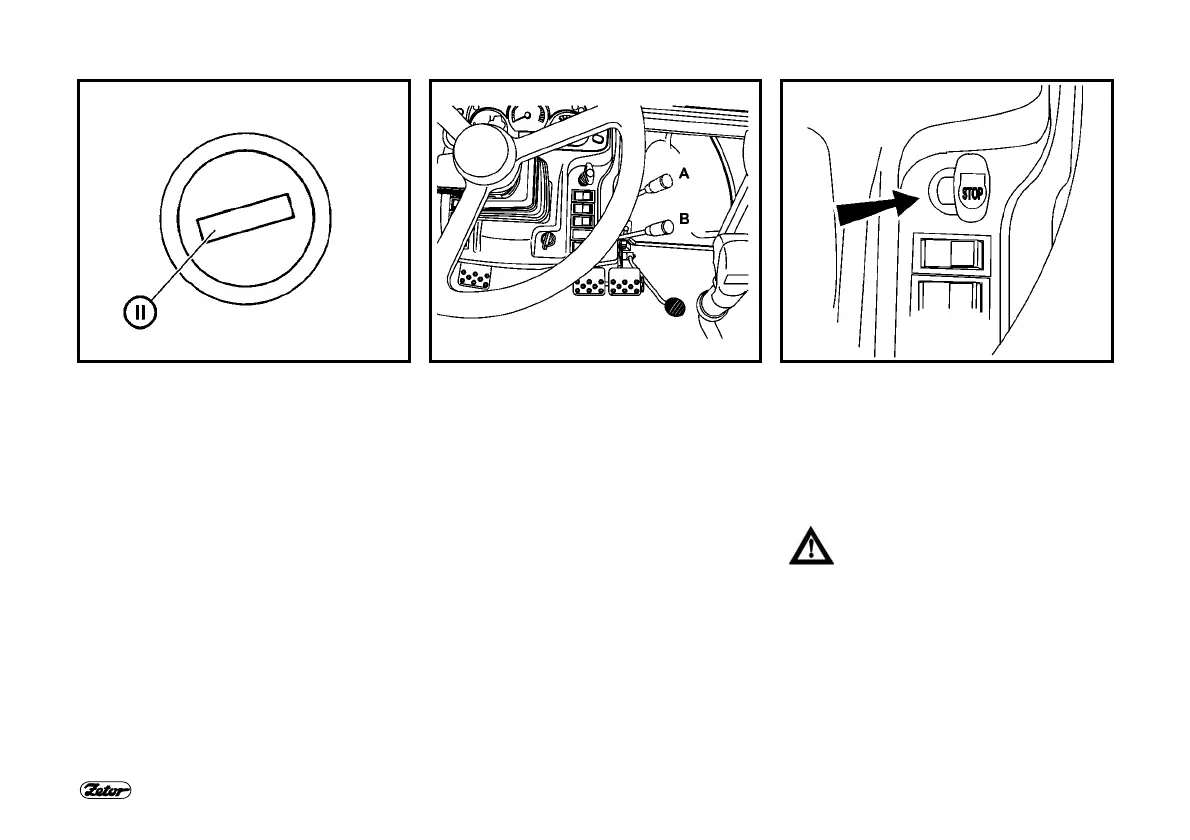 II

A

B

STOP

Zetor