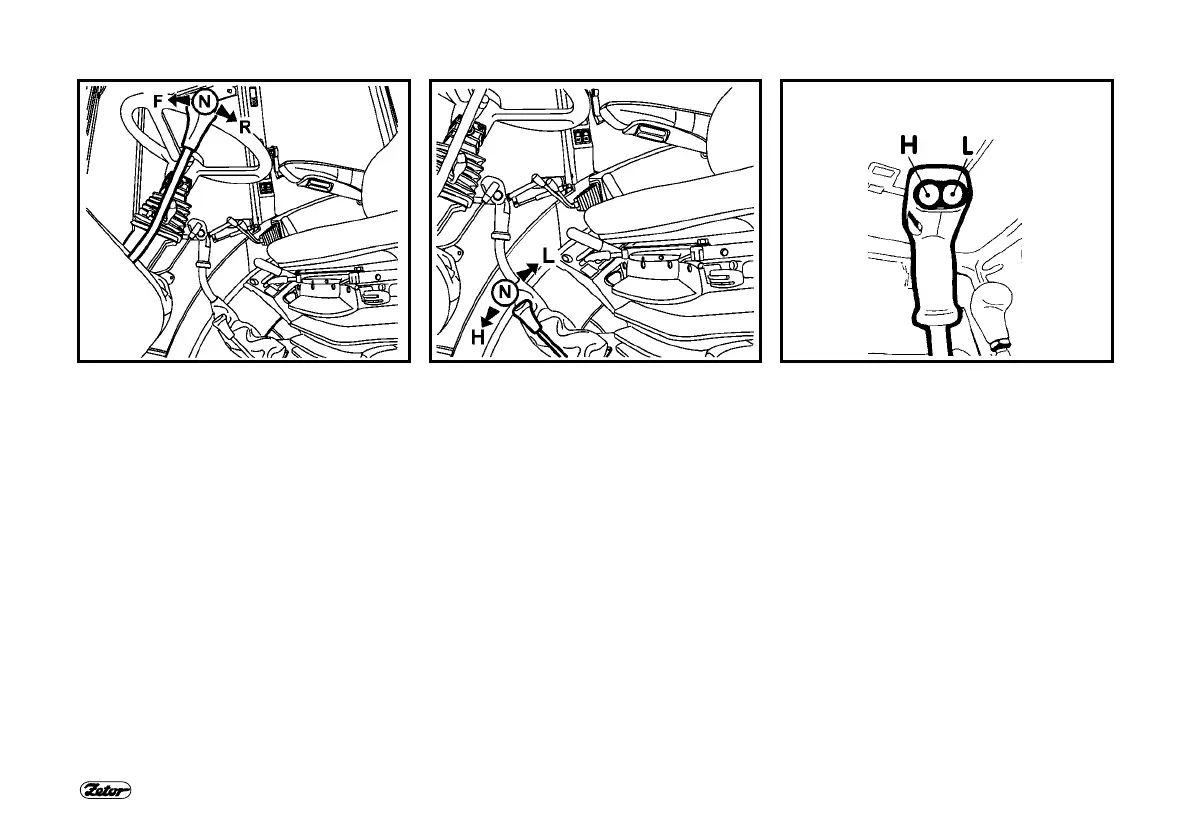 F
N
R

L
N
H

H
L

Zetor