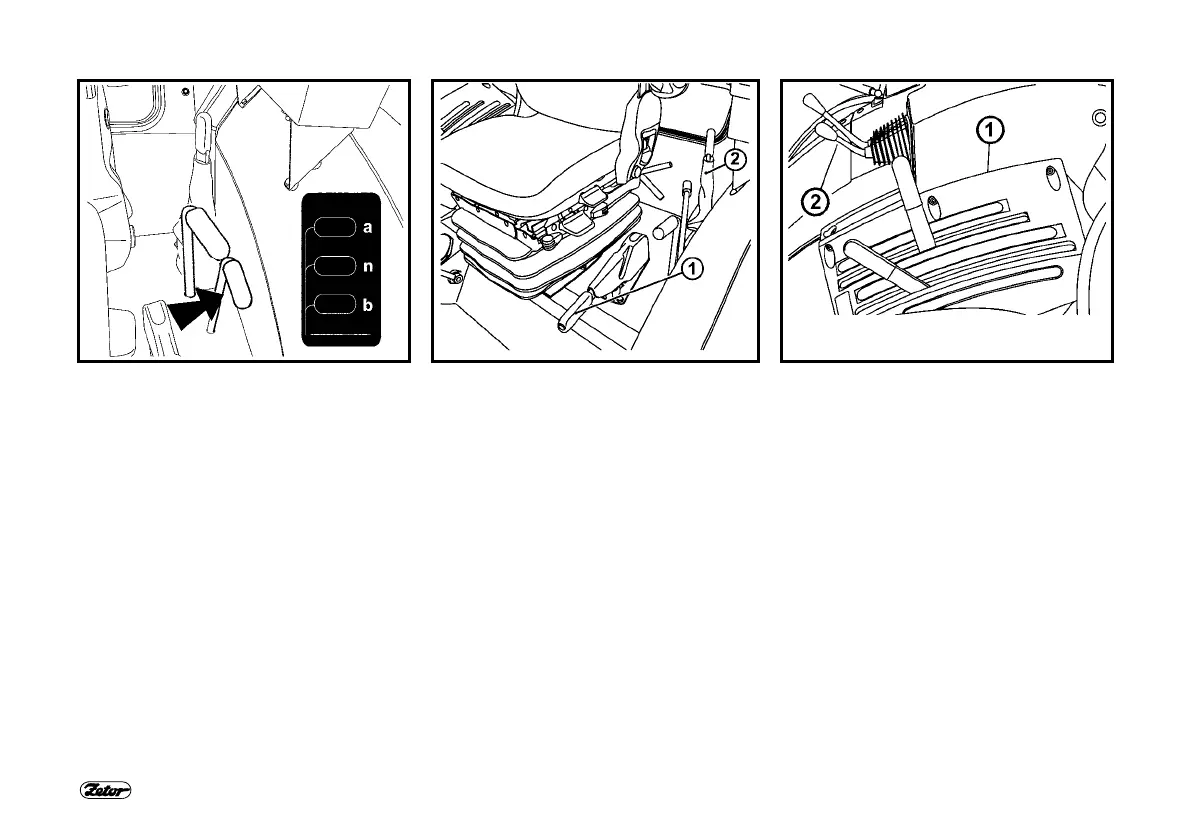 a
n
b

2
1

1
2

Zetor