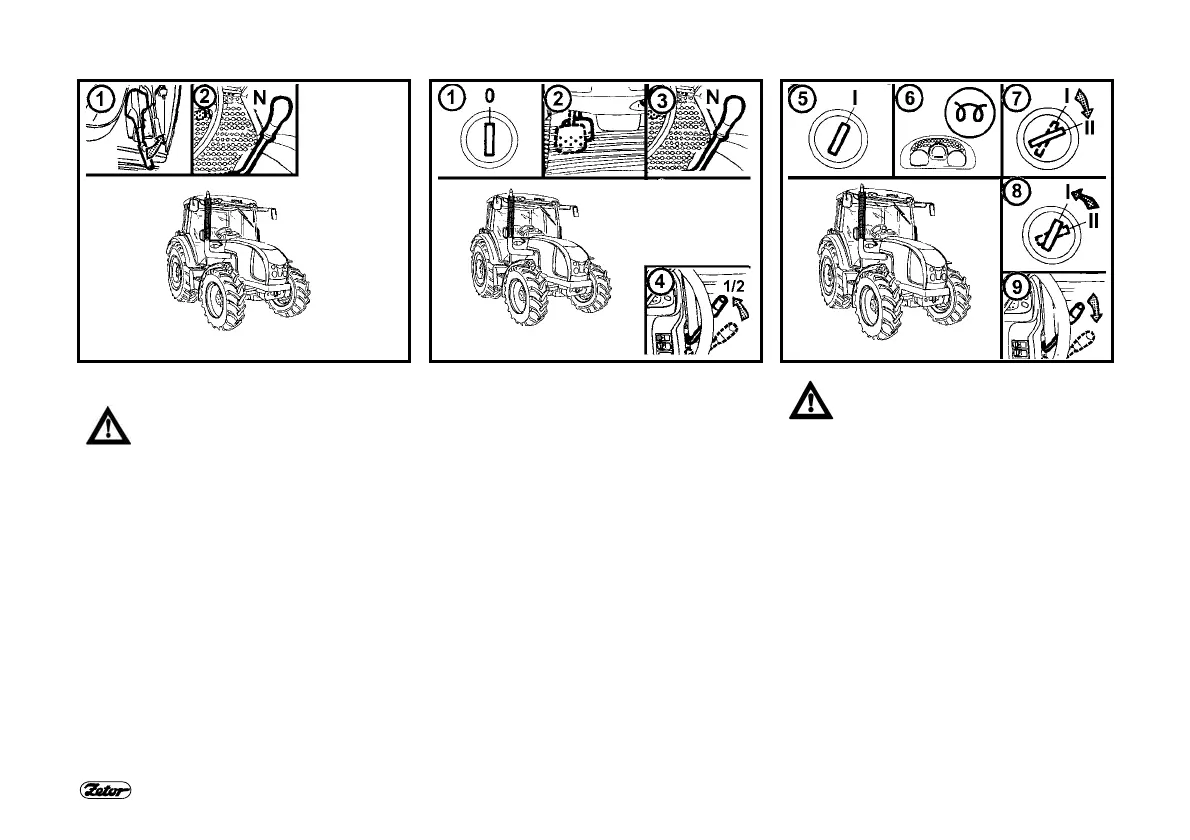 1 2 N

1 0 2 3 N

4 1/2

5 I 6 7 I II

8 I II

9

Zetor