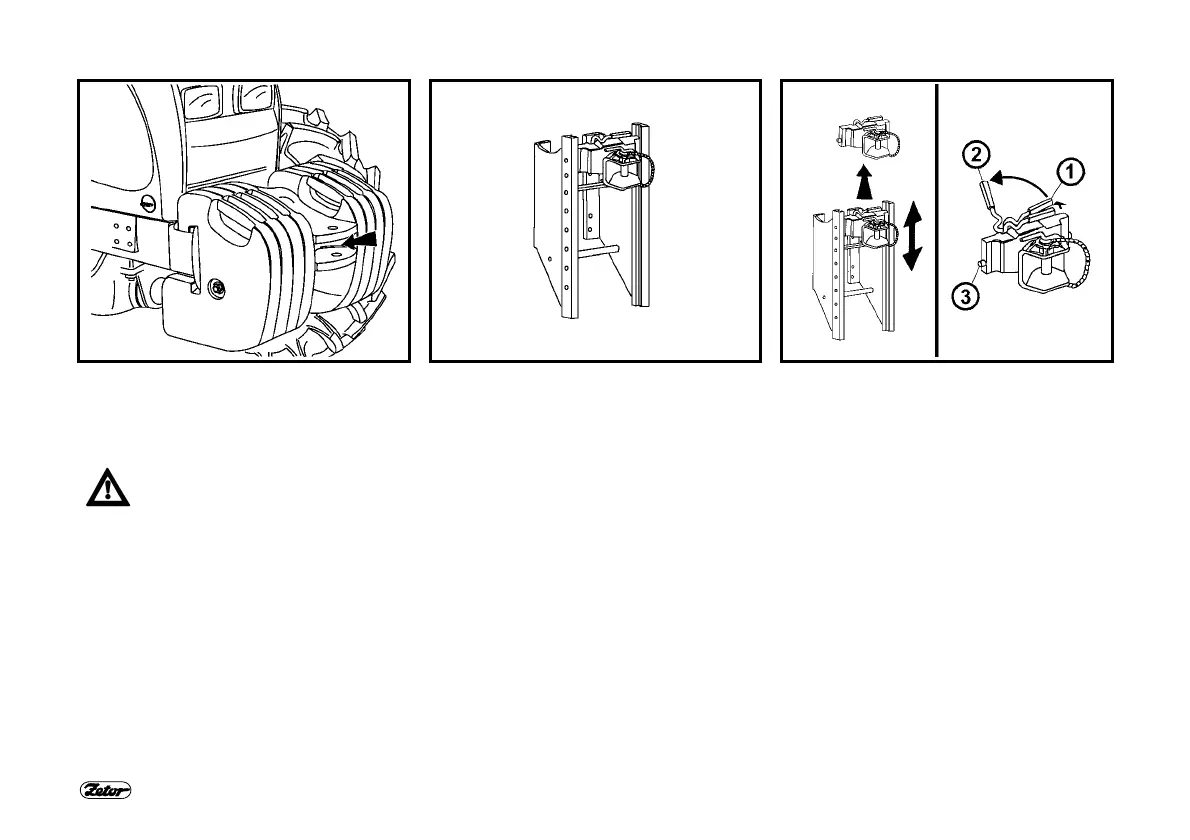 2

1

3

Zetor