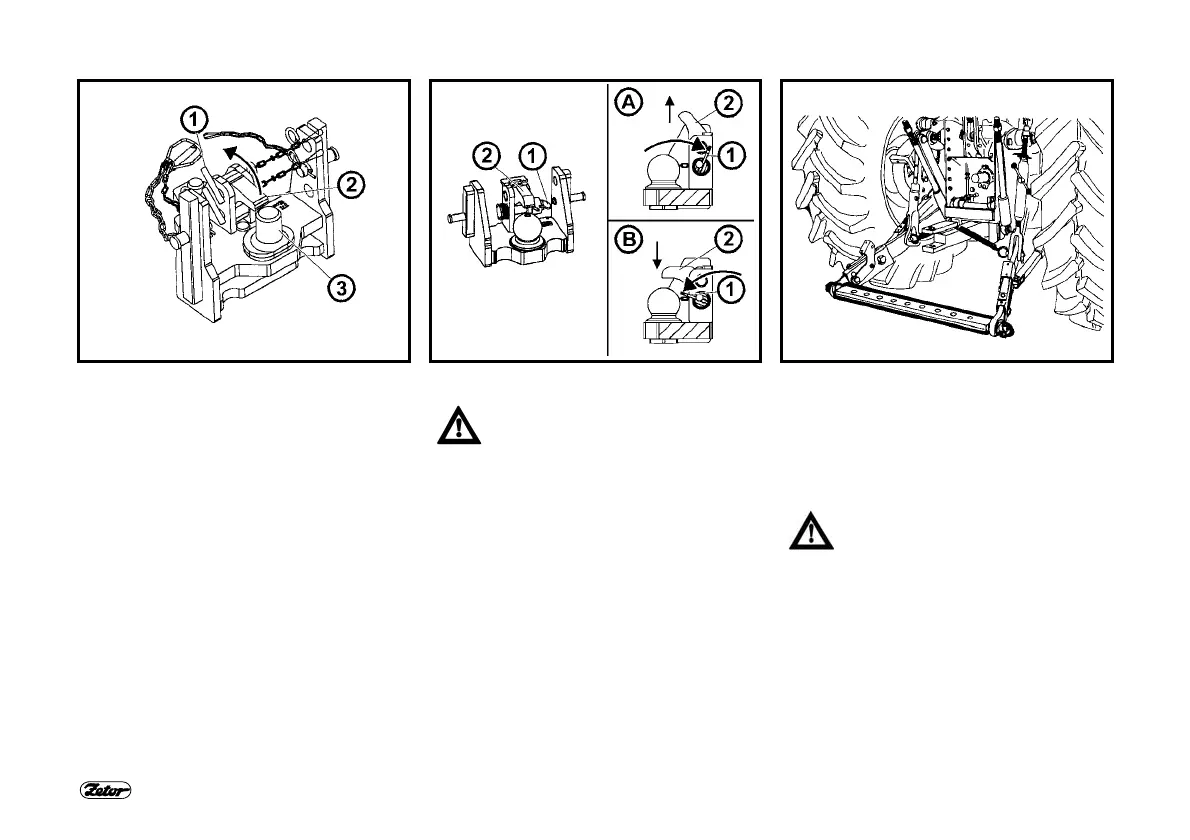 1
2
3

2 1
A
2
1
B
2
1

Zetor