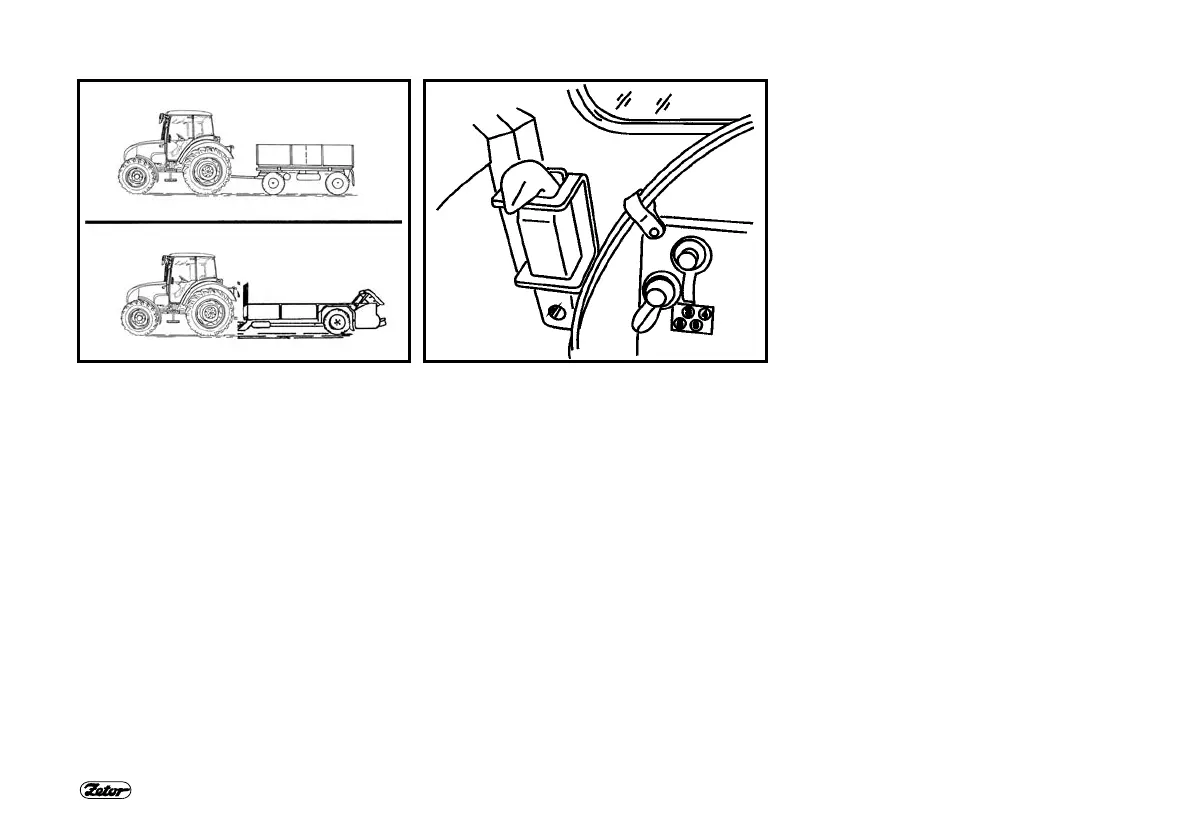 Zetor