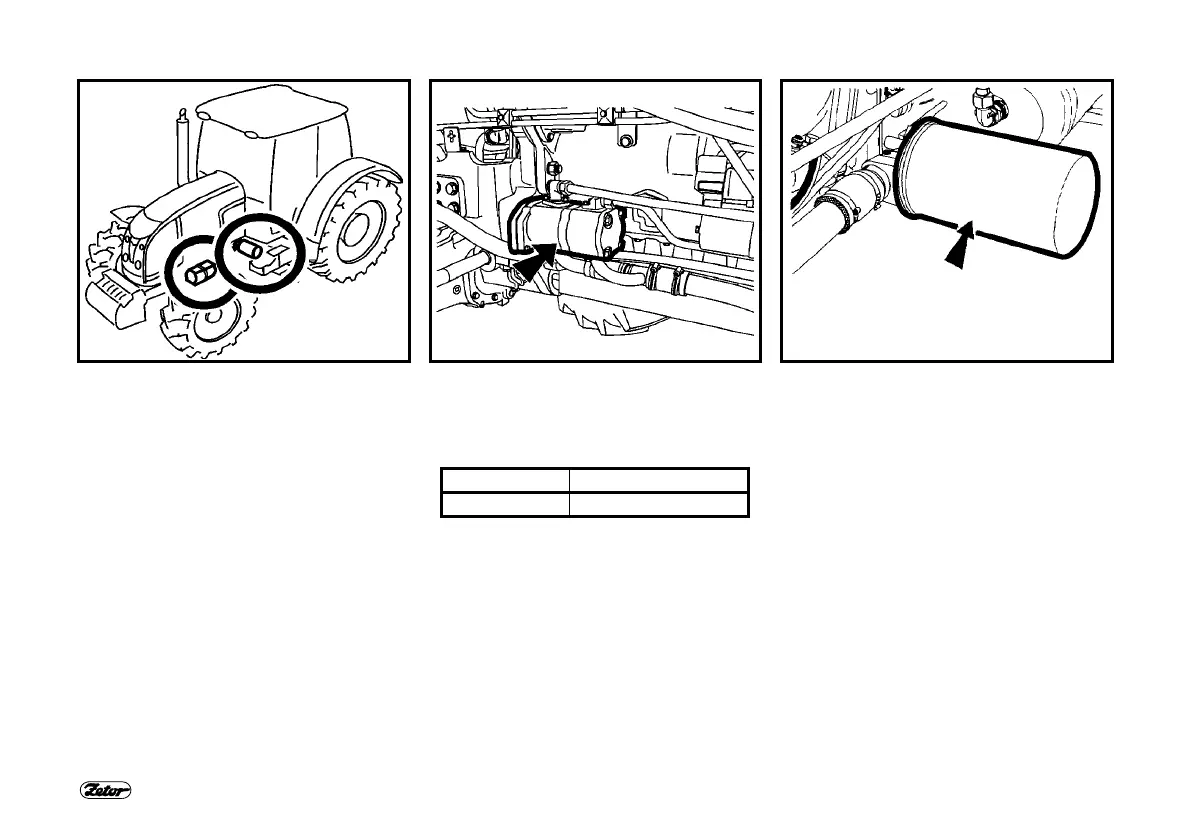 Zetor