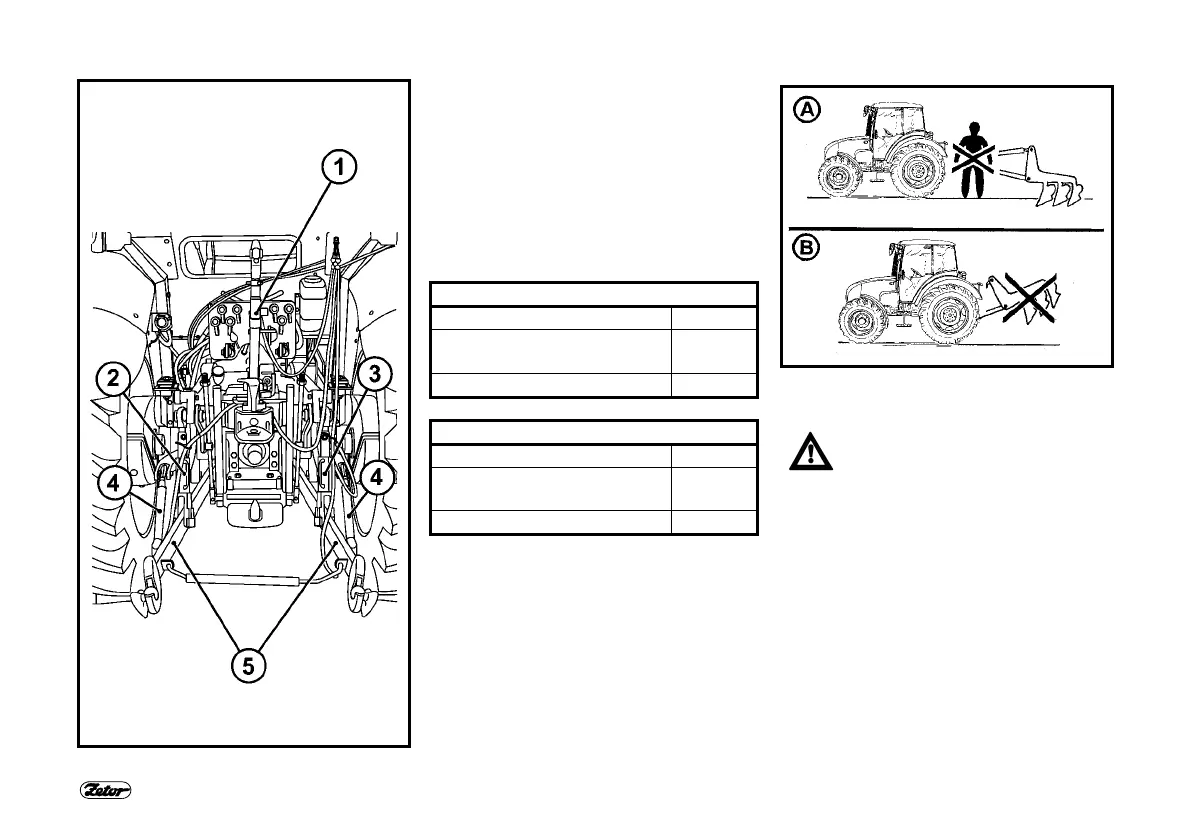 1

2

3

4

4

5

A

B

Zetor