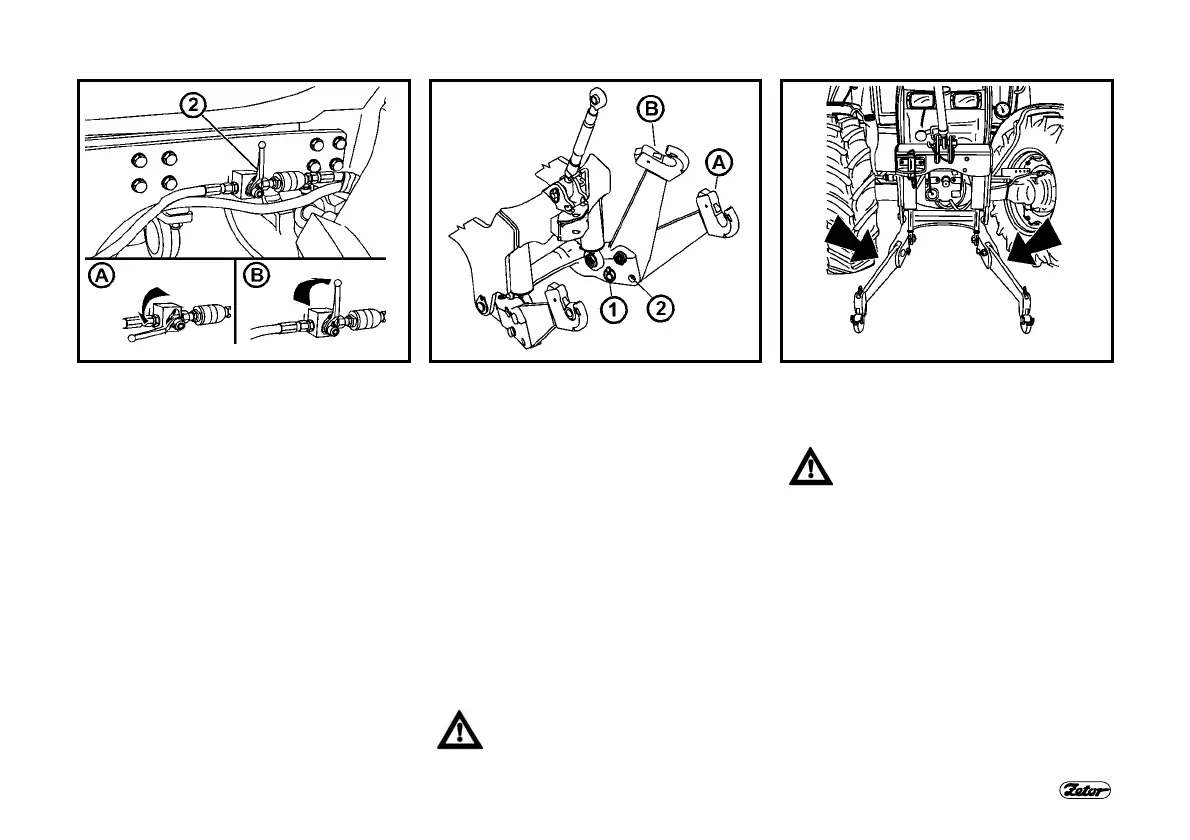 2

A

B

B

A

1

2

Zetor