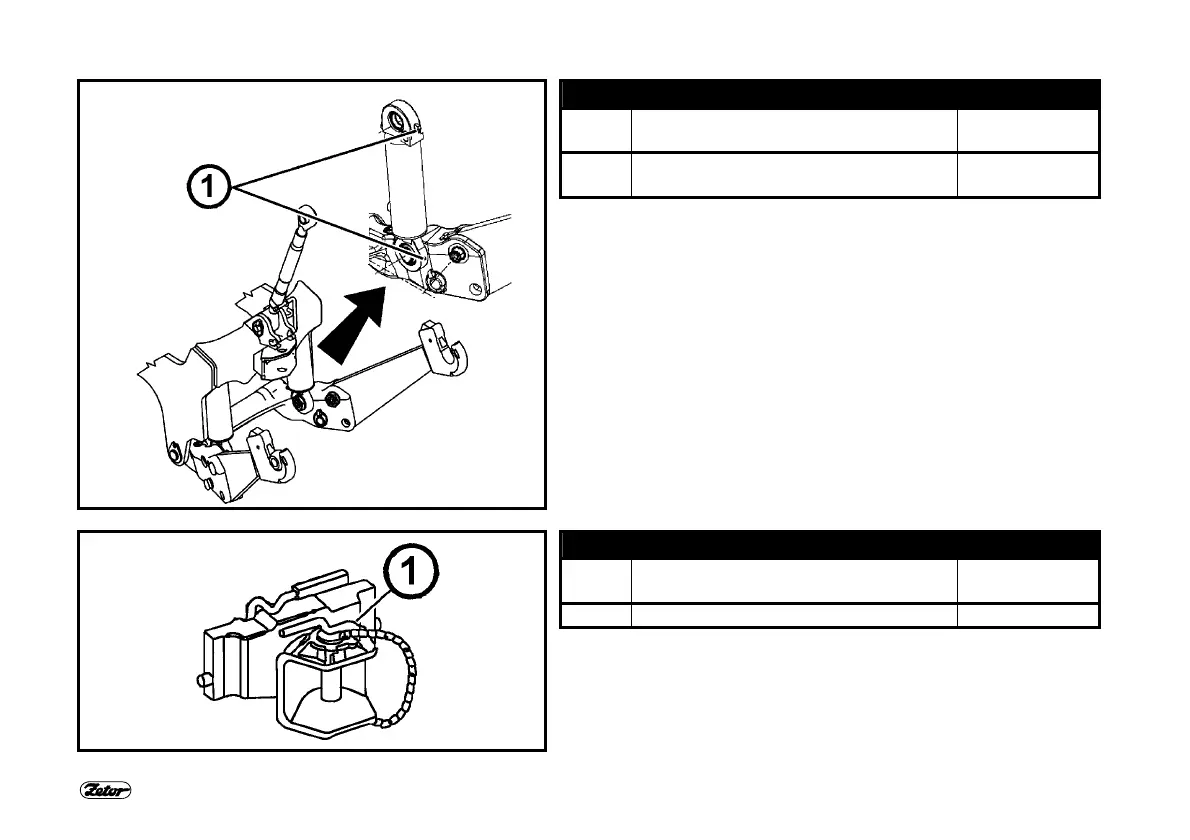 1

1

Zetor