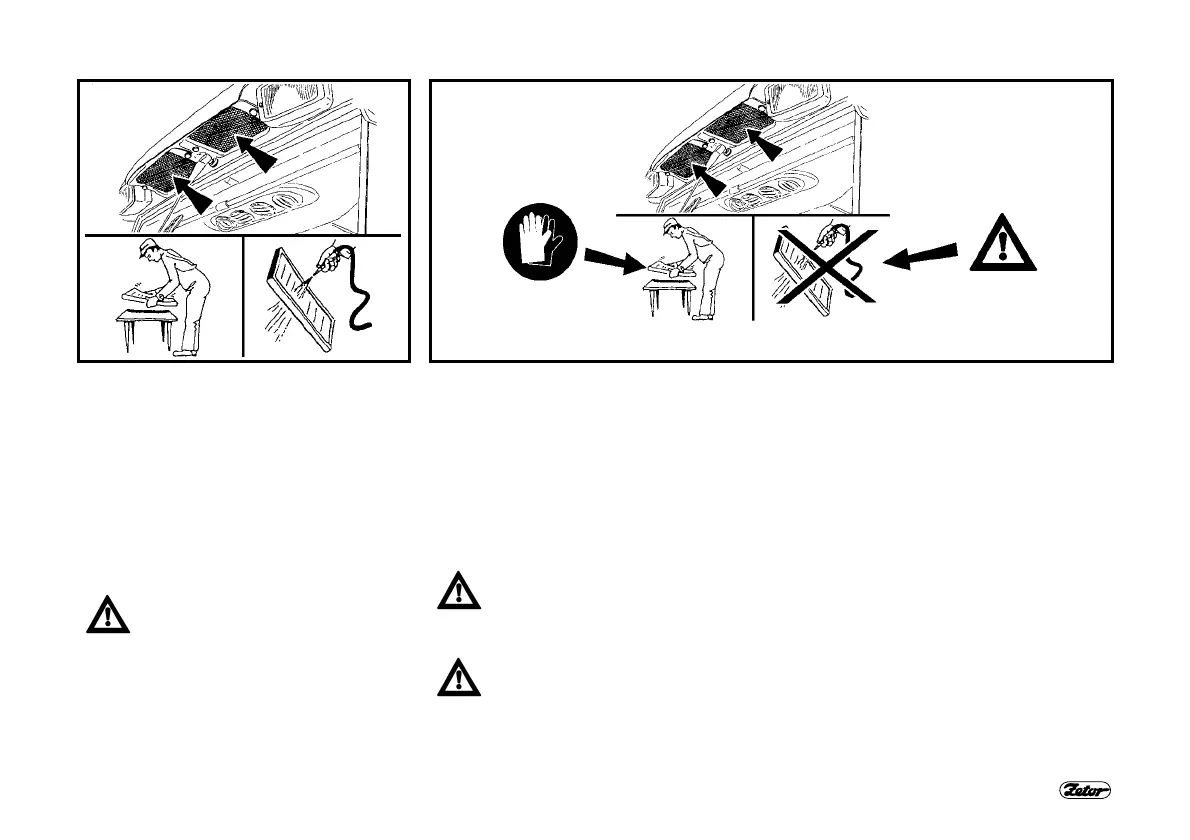 Zetor