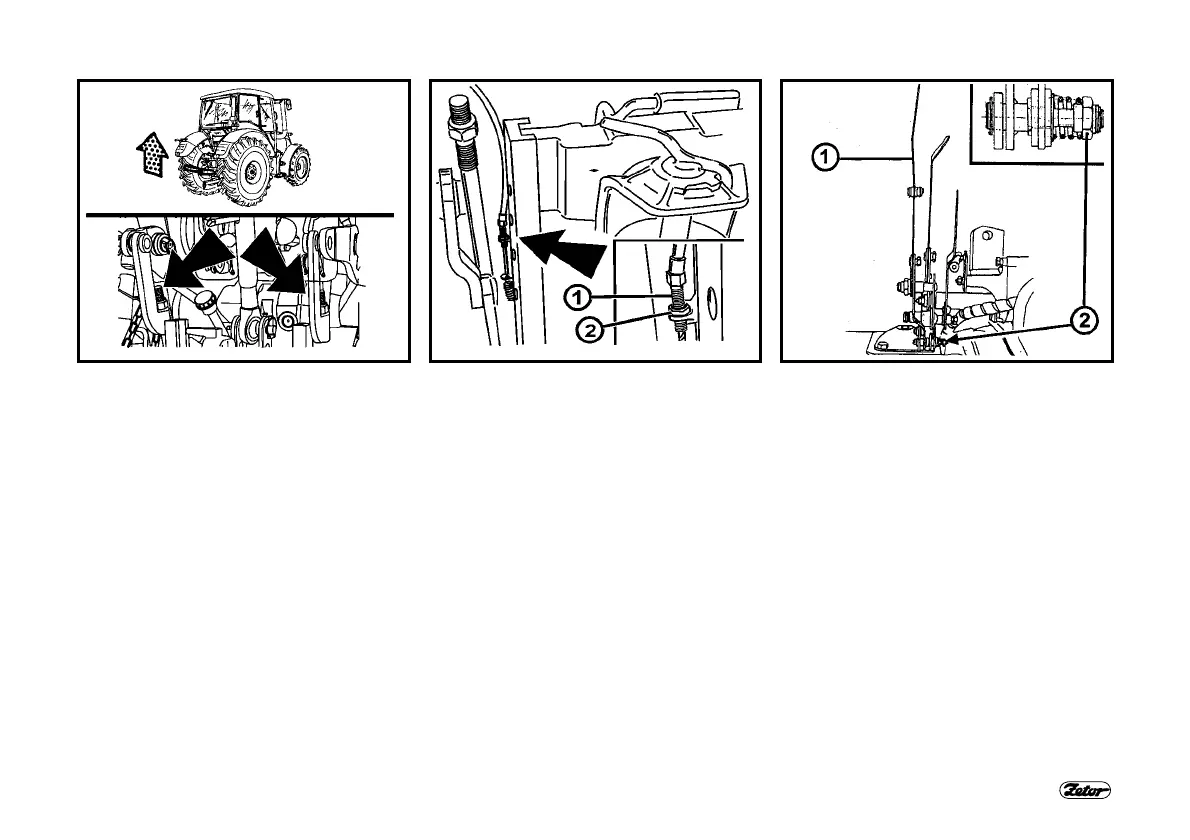 1
2
1
2
Zetor